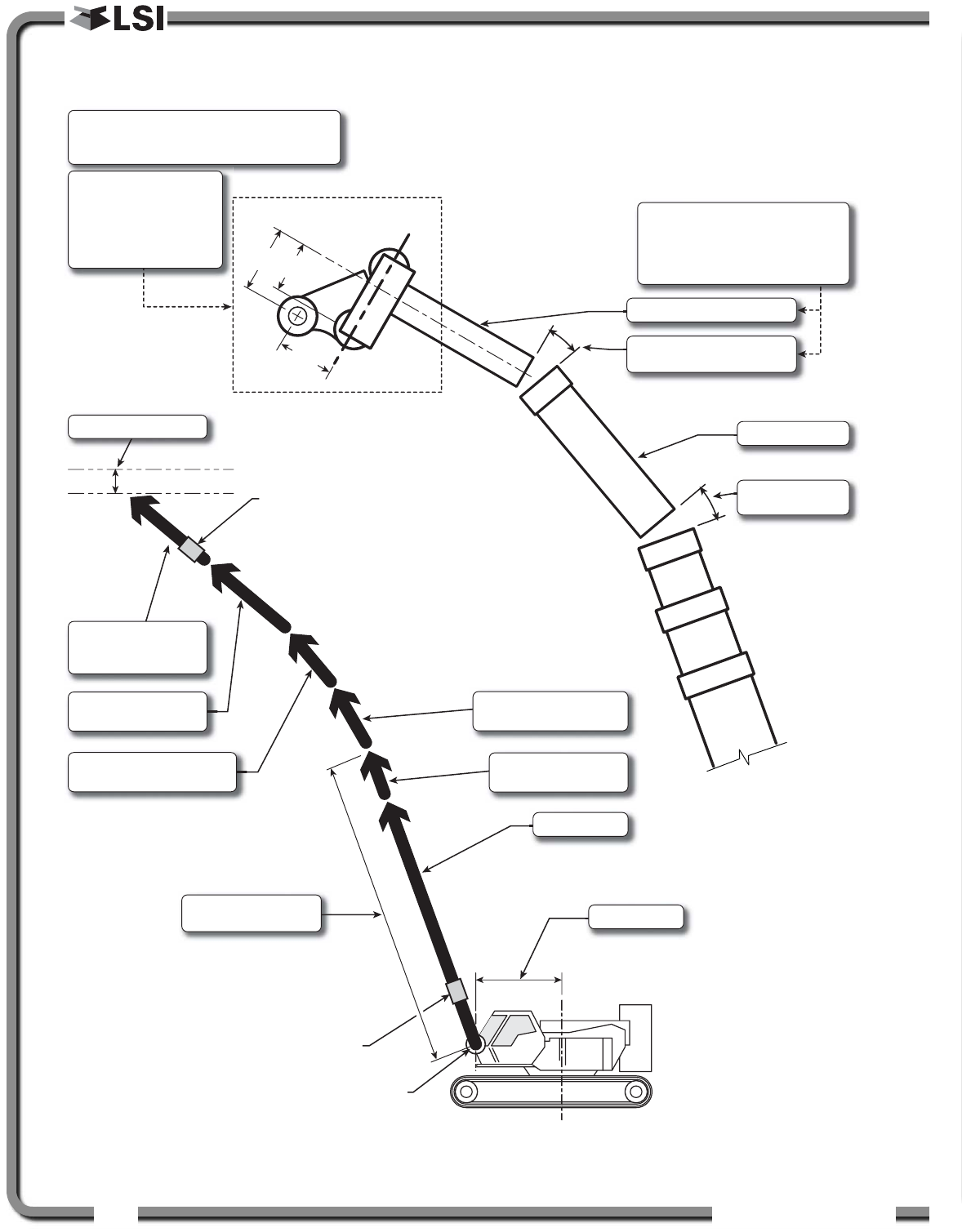 LSI