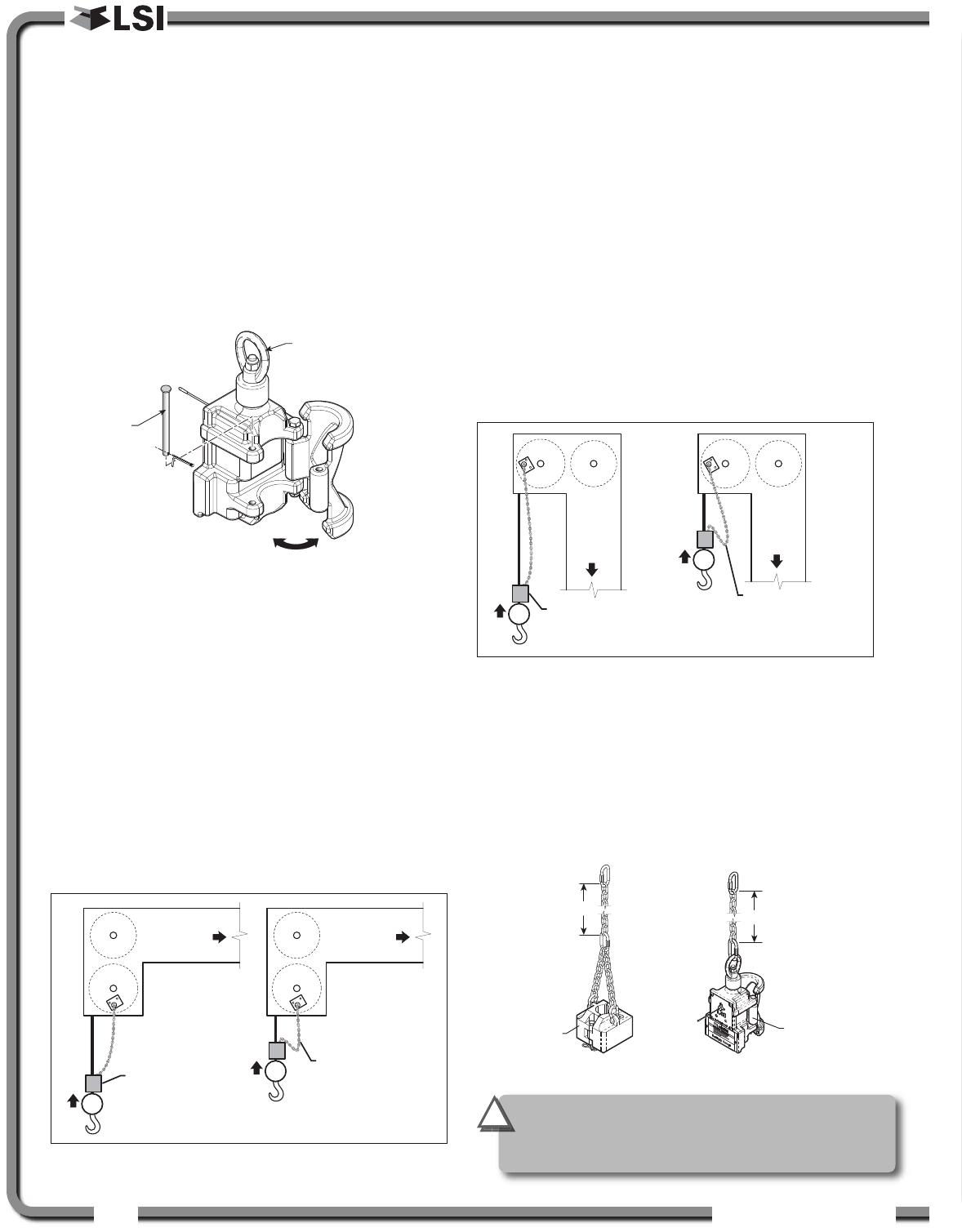 LSI