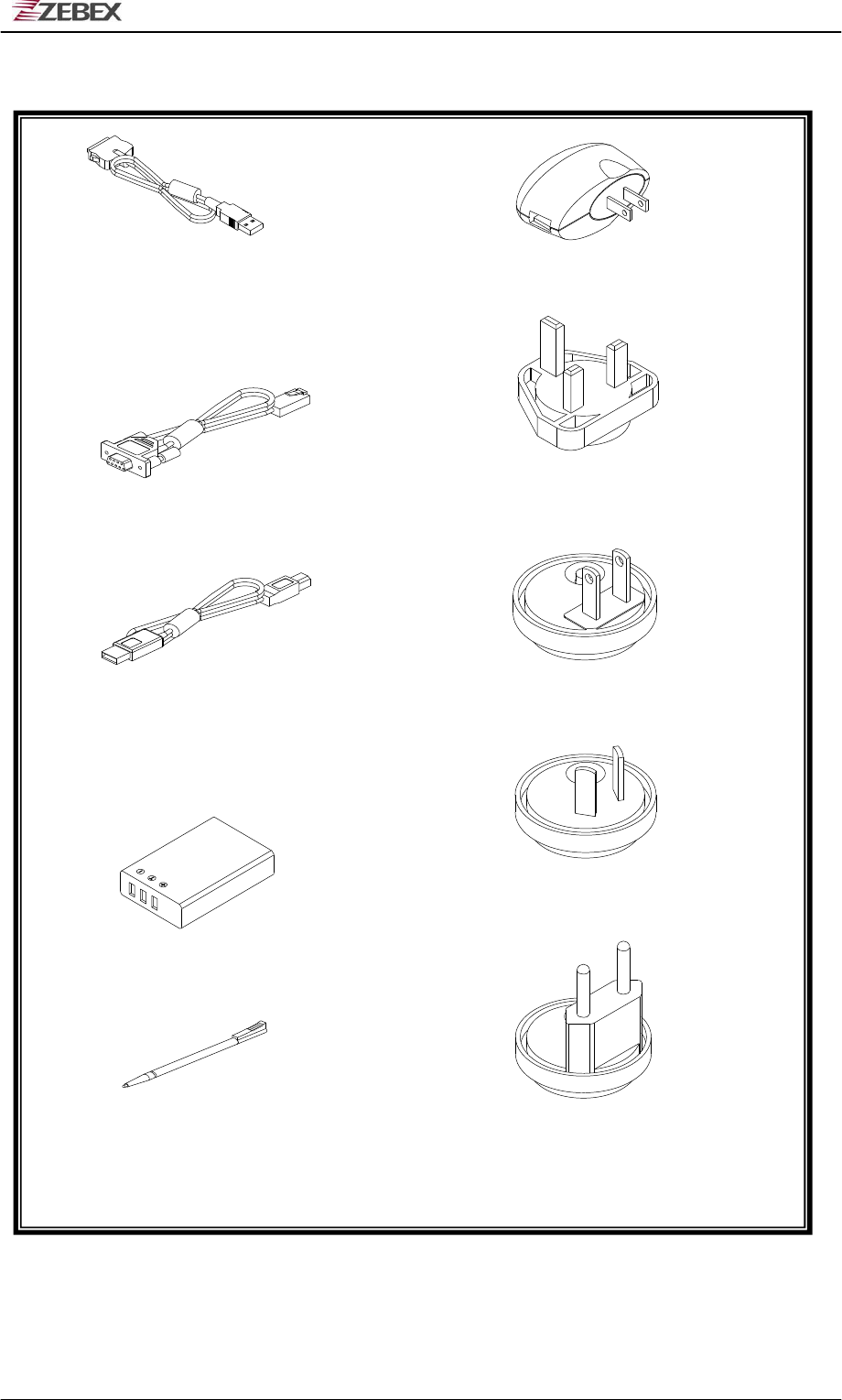 ZEBEX