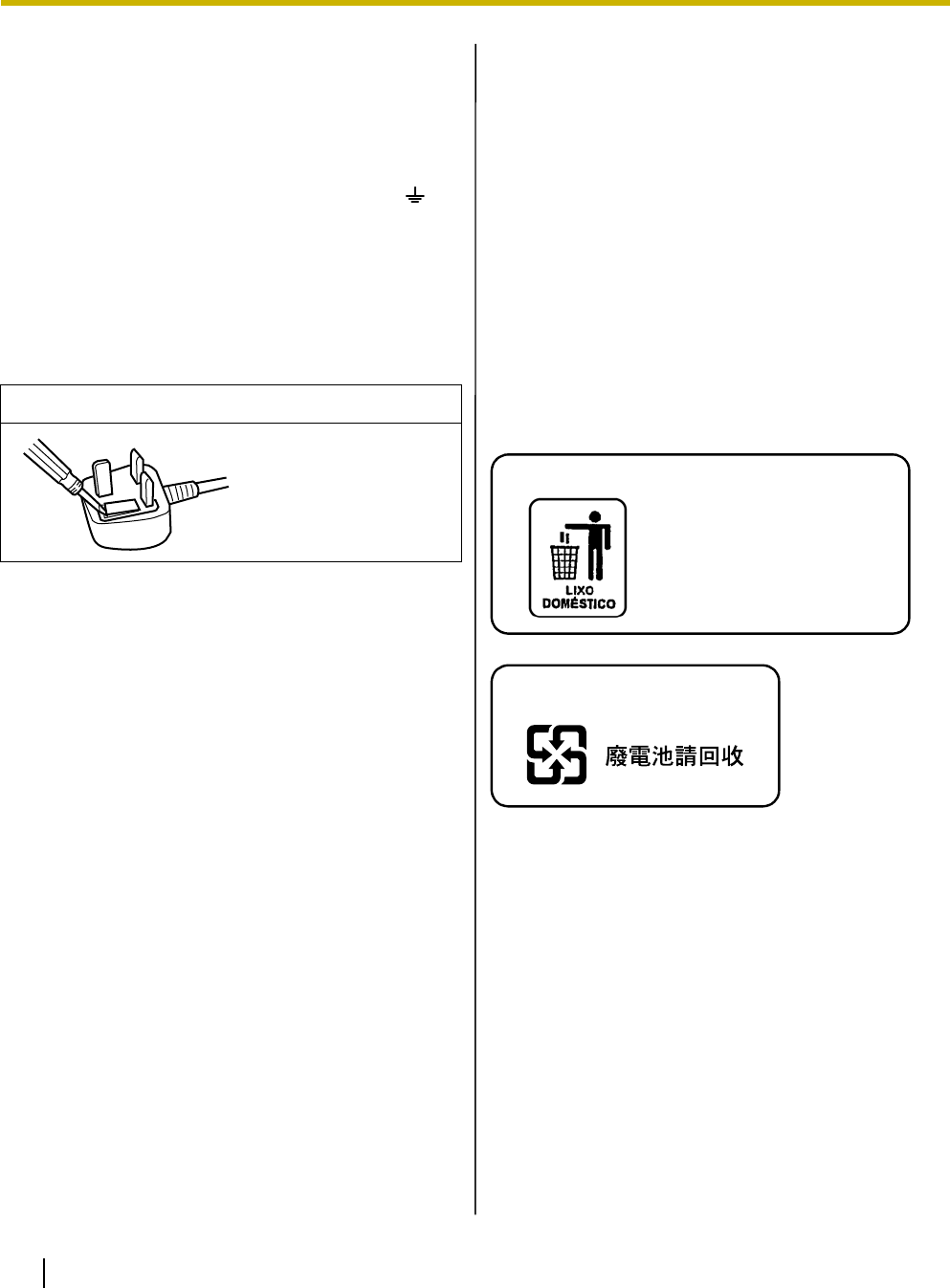 LIXO DOMÉSTICO

廢電池請回收