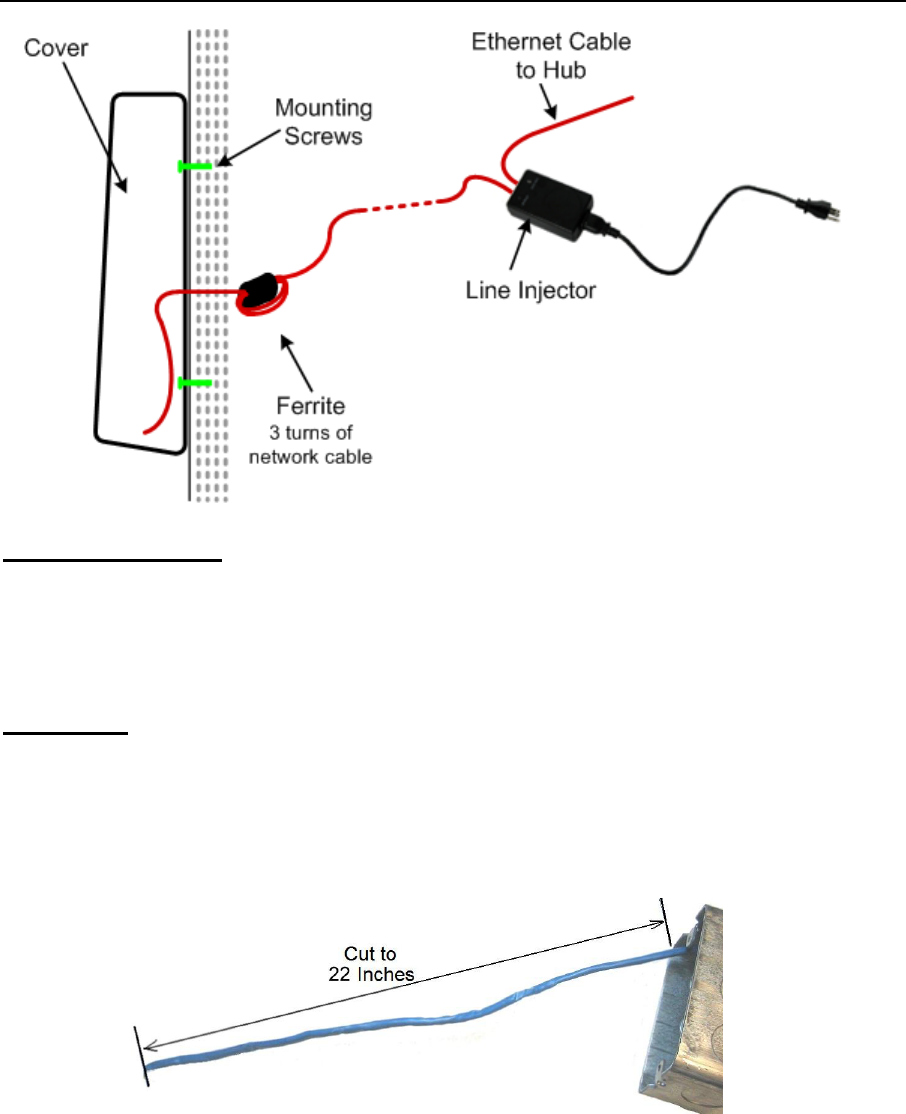 Cover

Mounting Screws

Ethernet Cable to Hub

Line Injector

Ferrite
3 turns of network cable

Cut to 22 Inches