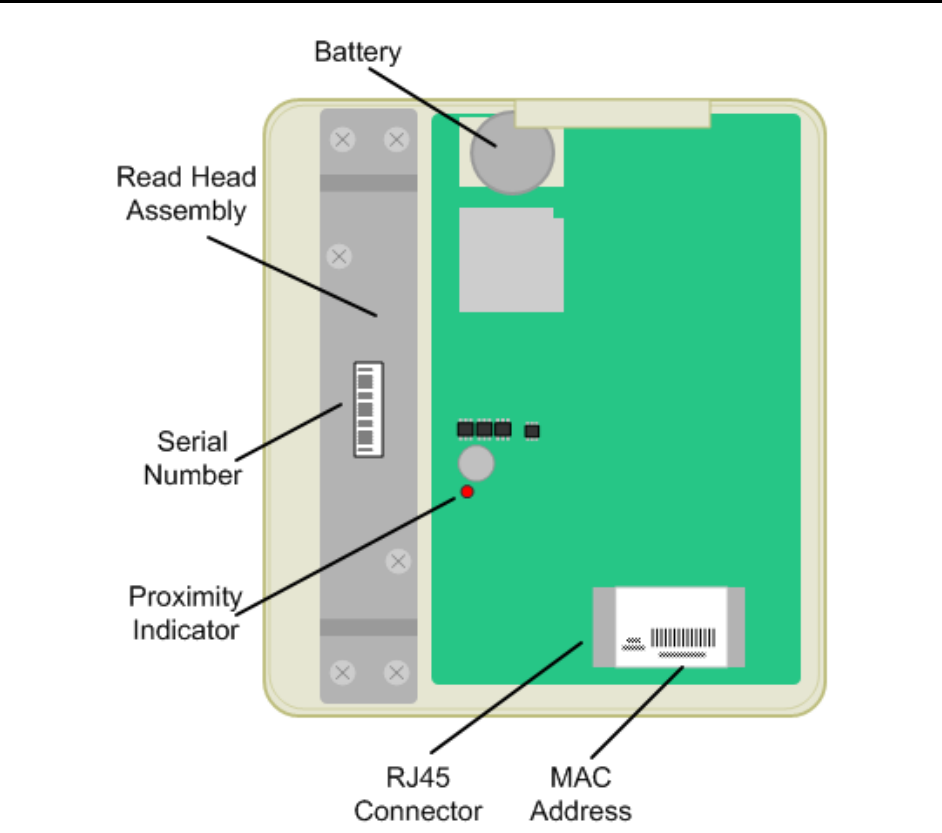 Battery

Read Head Assembly

Serial Number

Proximity Indicator

RJ45 Connector

MAC Address