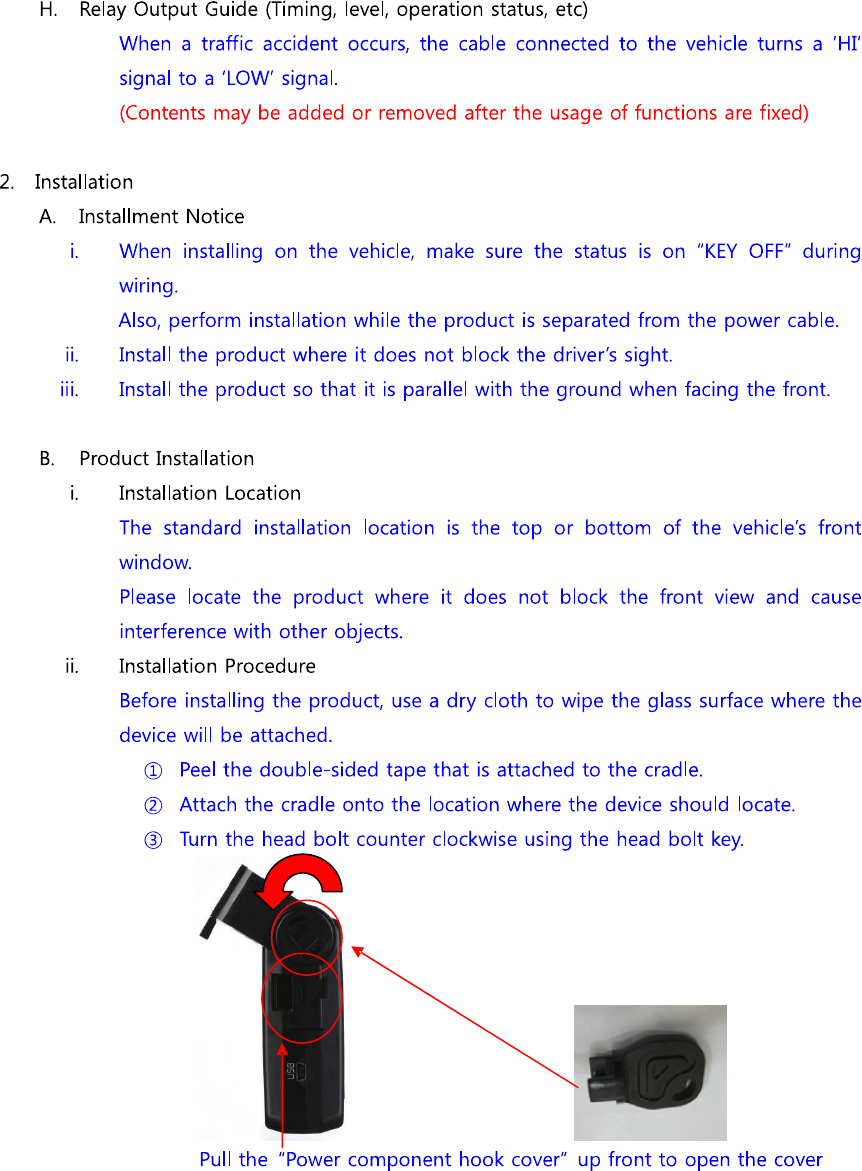 H. Relay Output Guide (Timing, level, operation status, etc)

When a traffic accident occurs, the cable connected to the vehicle turns a 'HI' signal to a 'LOW' signal.

(Contents may be added or removed after the usage of functions are fixed)

2. Installation

A. Installment Notice

i. When installing on the vehicle, make sure the status is on "KEY OFF" during wiring.

Also, perform installation while the product is separated from the power cable.

ii. Install the product where it does not block the driver's sight.

iii. Install the product so that it is parallel with the ground when facing the front.

B. Product Installation

i. Installation Location

The standard installation location is the top or bottom of the vehicle's front window.

Please locate the product where it does not block the front view and cause interference with other objects.

ii. Installation Procedure

Before installing the product, use a dry cloth to wipe the glass surface where the device will be attached.

① Peel the double-sided tape that is attached to the cradle.

② Attach the cradle onto the location where the device should locate.

③ Turn the head bolt counter clockwise using the head bolt key.

USB

Pull the "Power component hook cover" up front to open the cover