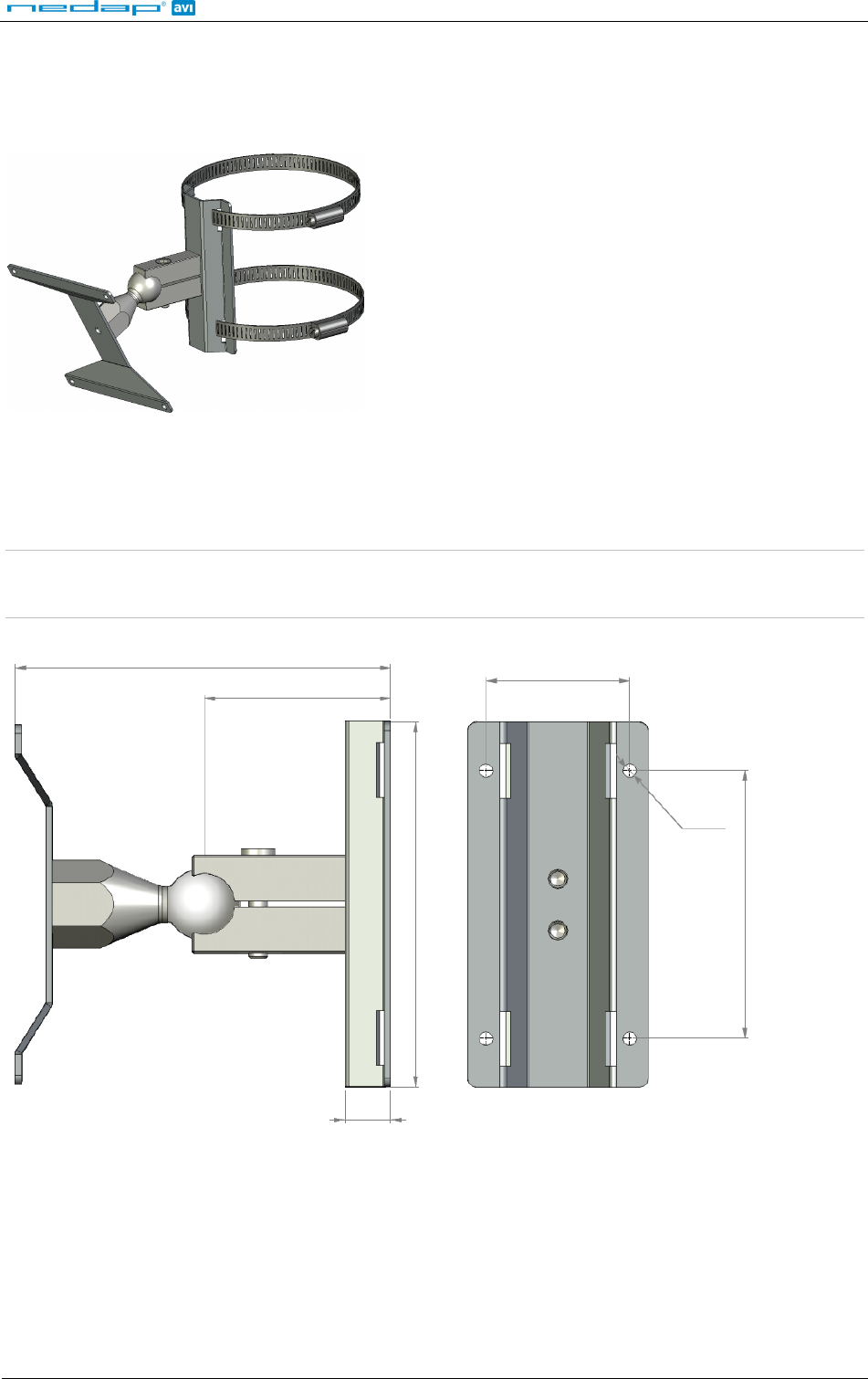 nedap® avi