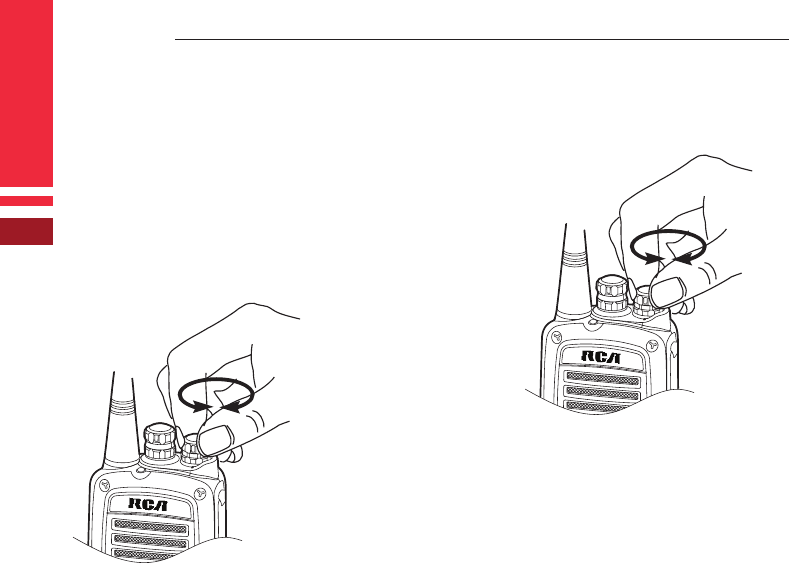 RCA

RCA