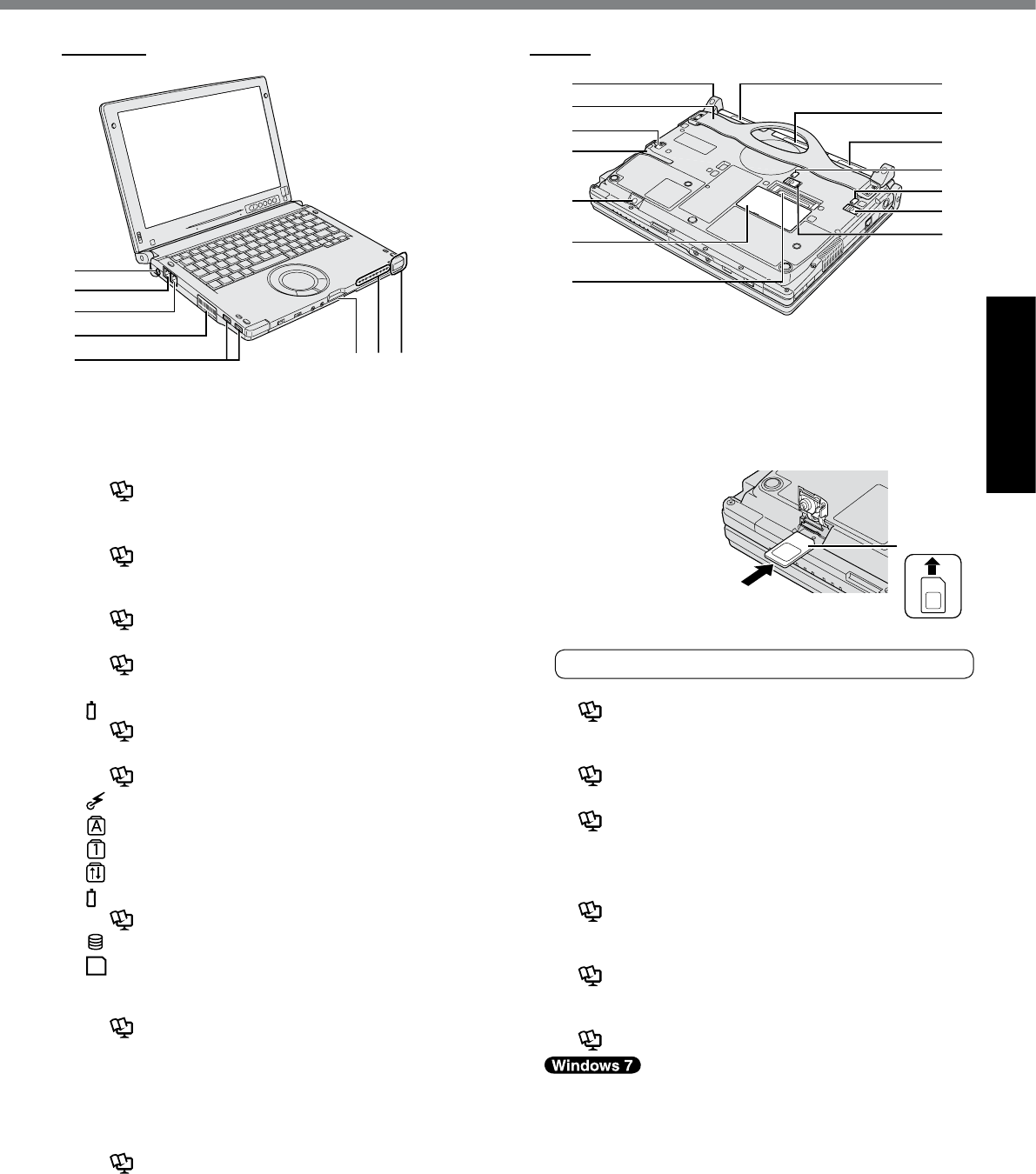 Windows 7