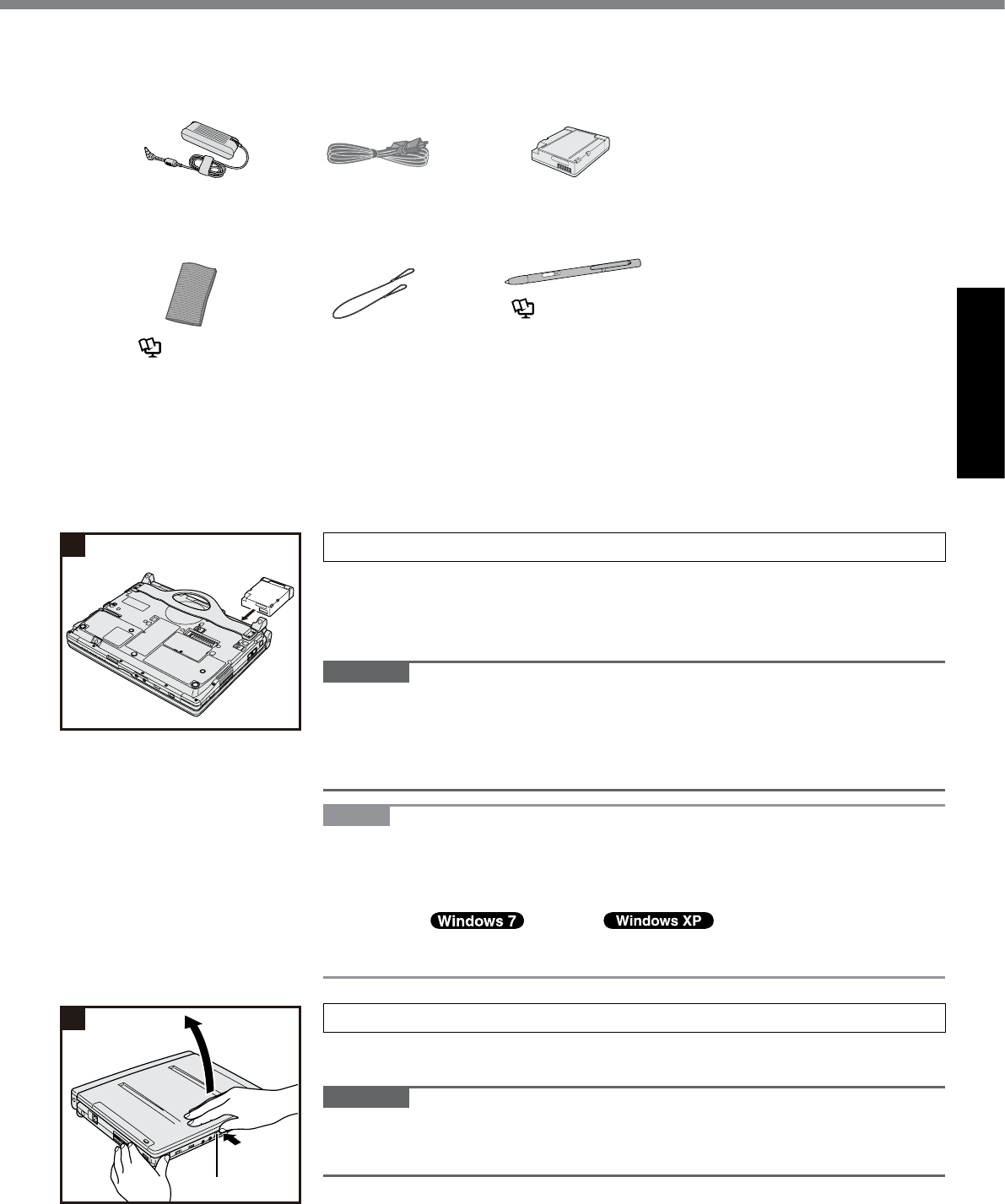 Windows 7

Windows XP