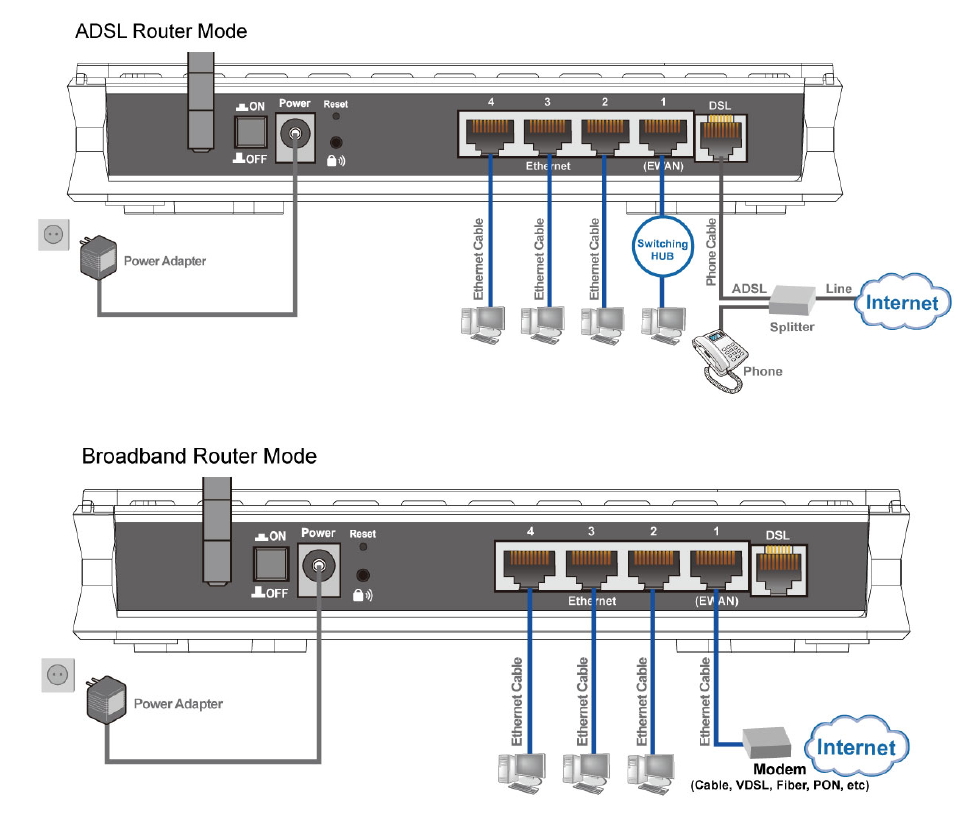 ADSL Router Mode

ON
OFF
Power
Reset
4
3
2
1
DSL
Ethernet
(EWAN)
Power Adapter
Ethernet Cable
Ethernet Cable
Ethernet Cable
Switching HUB
Phone Cable
ADSL
Line
Internet
Splitter
Phone

Broadband Router Mode

ON
OFF
Power
Reset
4
3
2
1
DSL
Ethernet
(EWAN)
Power Adapter
Ethernet Cable
Ethernet Cable
Ethernet Cable
Ethernet Cable
Internet
Modem
(Cable, VDSL, Fiber, PON, etc)