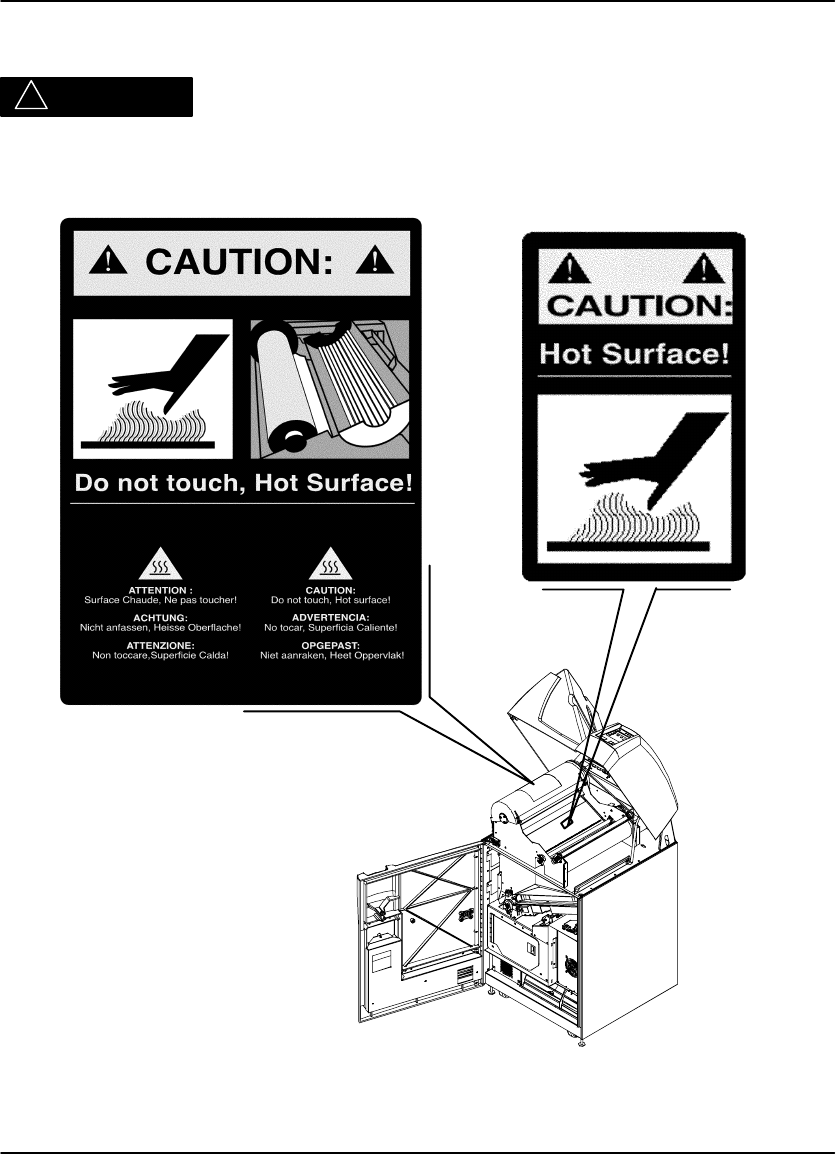 CAUTION:

Do not touch, Hot Surface!

ATTENTION :
Surface Chaude, Ne pas toucher!

ACHTUNG:
Nicht anfassen, Heisse Oberflache!

ATTENZIONE:
Non toccare,Superficie Calda!

CAUTION:
Do not touch, Hot surface!

ADVERTENCIA:
No tocar, Superficia Caliente!

OPGEPAST:
Niet aanraken, Heet Oppervlak!

CAUTION:
Hot Surface!