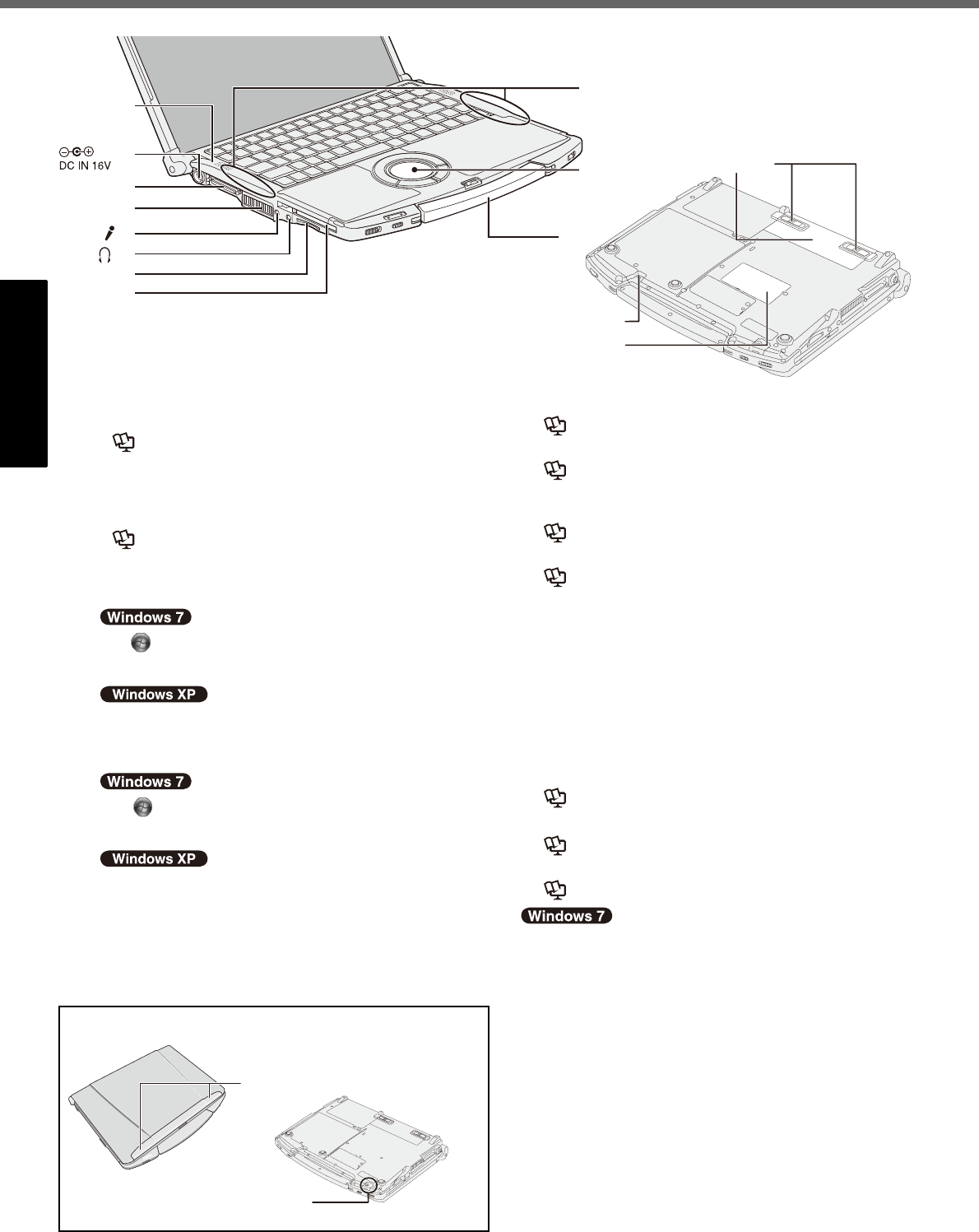 DC IN 16V

Windows 7

Windows XP

Windows 7

Windows XP

Windows 7