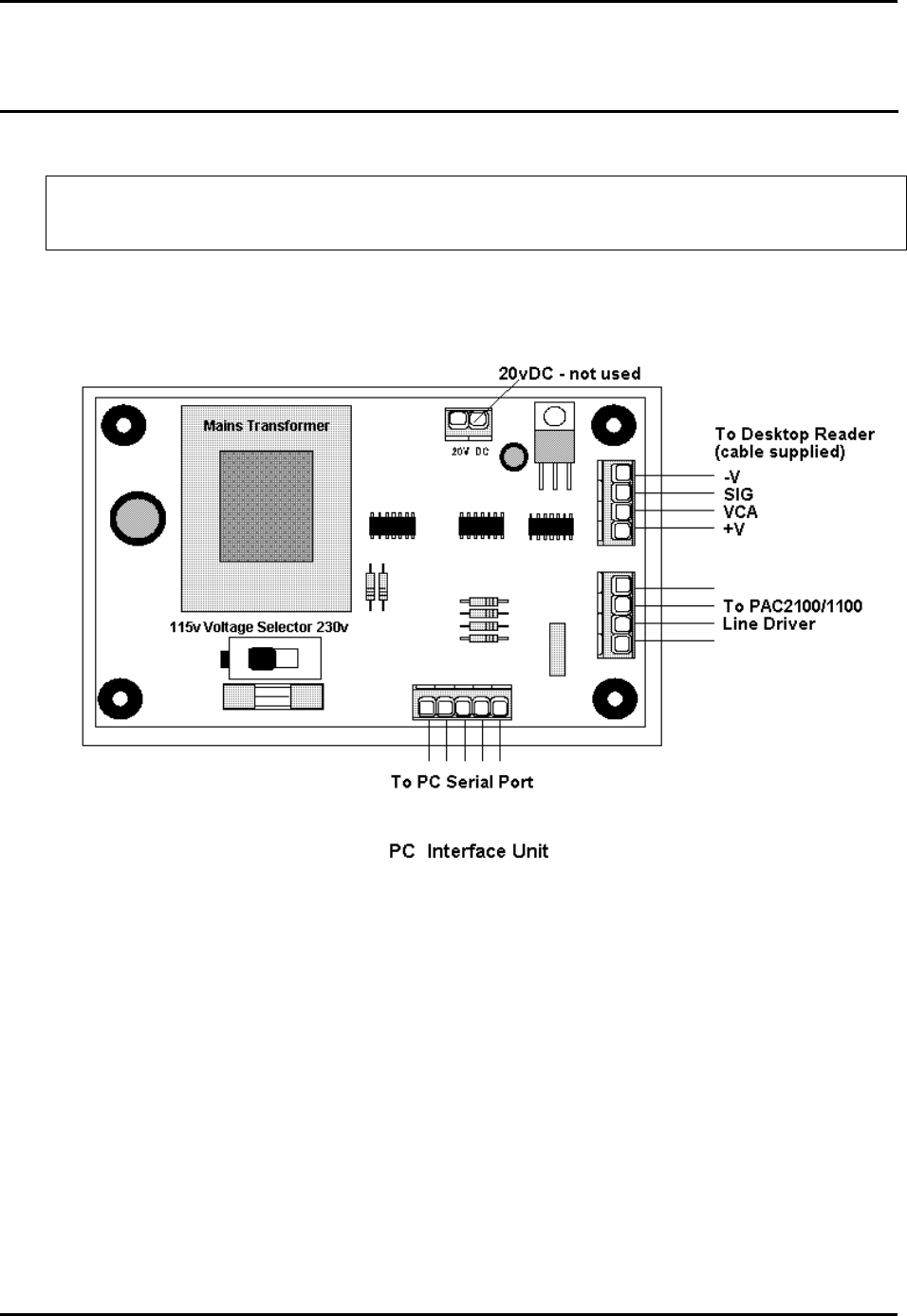 20vDC - not used

Mains Transformer

20V DC

To Desktop Reader (cable supplied)

-V
SIG
VCA
+V

To PAC2100/1100 Line Driver

115v Voltage Selector 230v

To PC Serial Port

PC Interface Unit