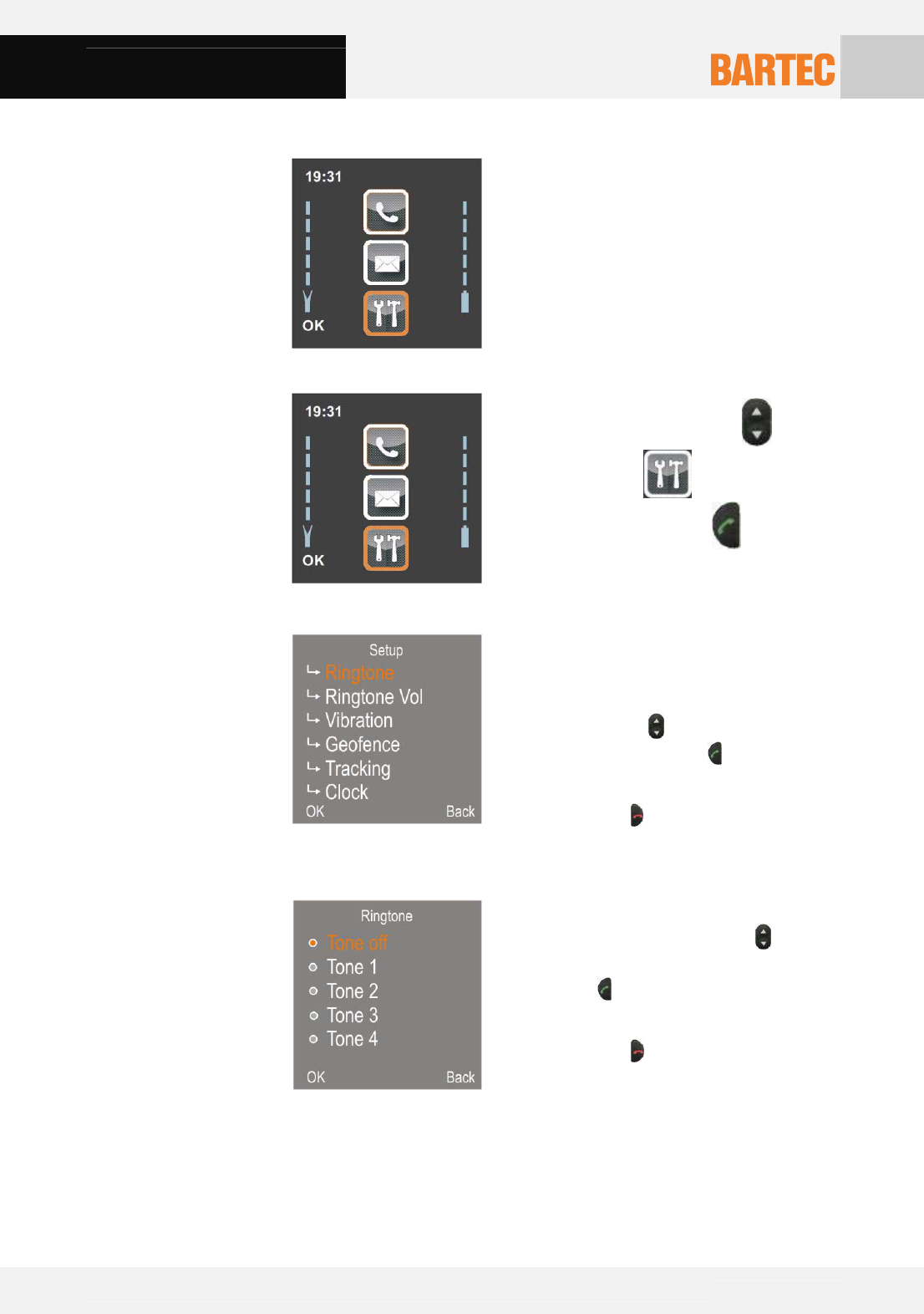 BARTEC

19:31

OK

19:31

OK

Setup
Ringtone
Ringtone Vol
Vibration
Geofence
Tracking
Clock
OK Back

Ringtone
Tone off
Tone 1
Tone 2
Tone 3
Tone 4
OK Back