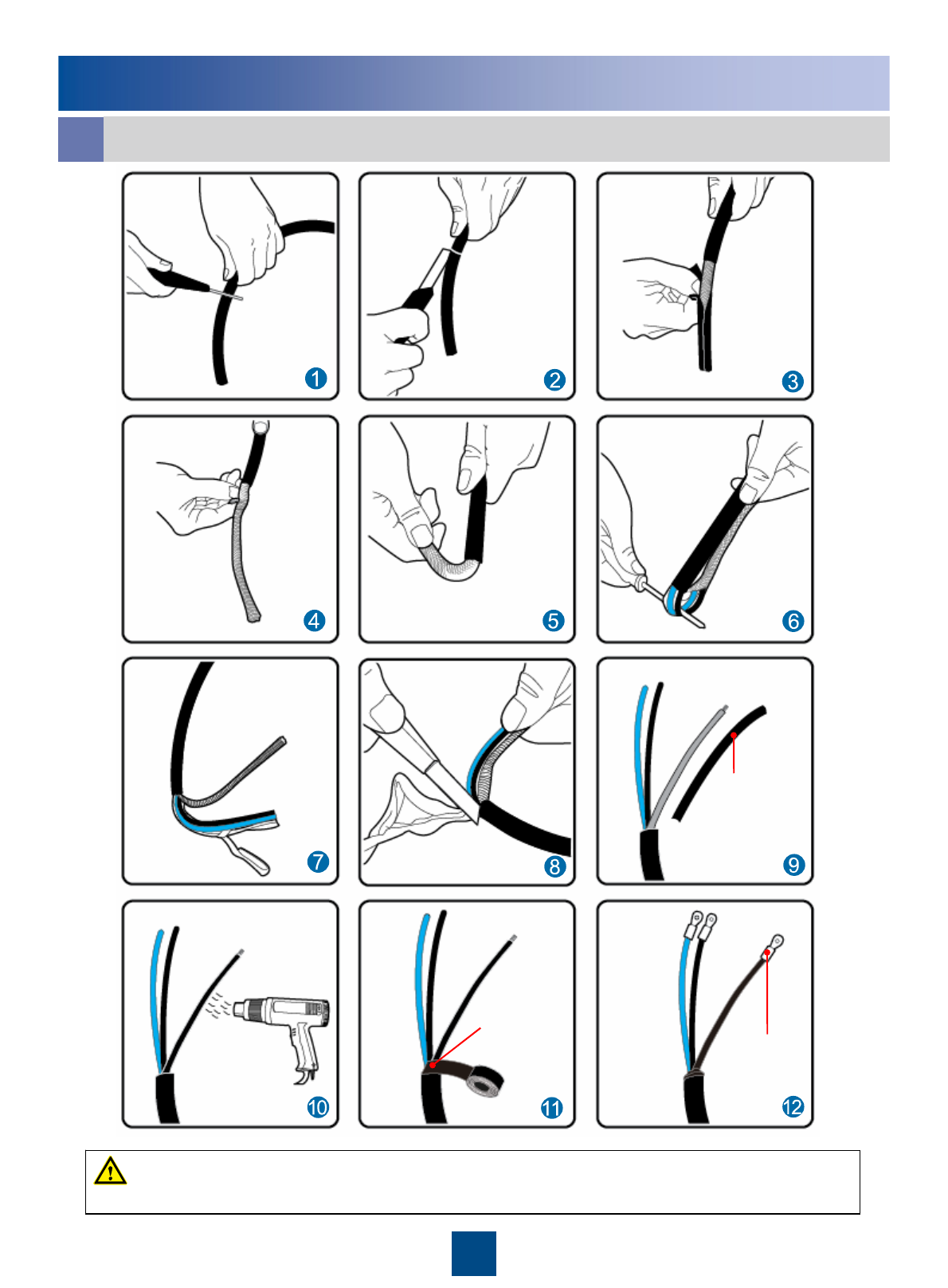 1
2
3
4
5
6
7
8
9
10
11
12