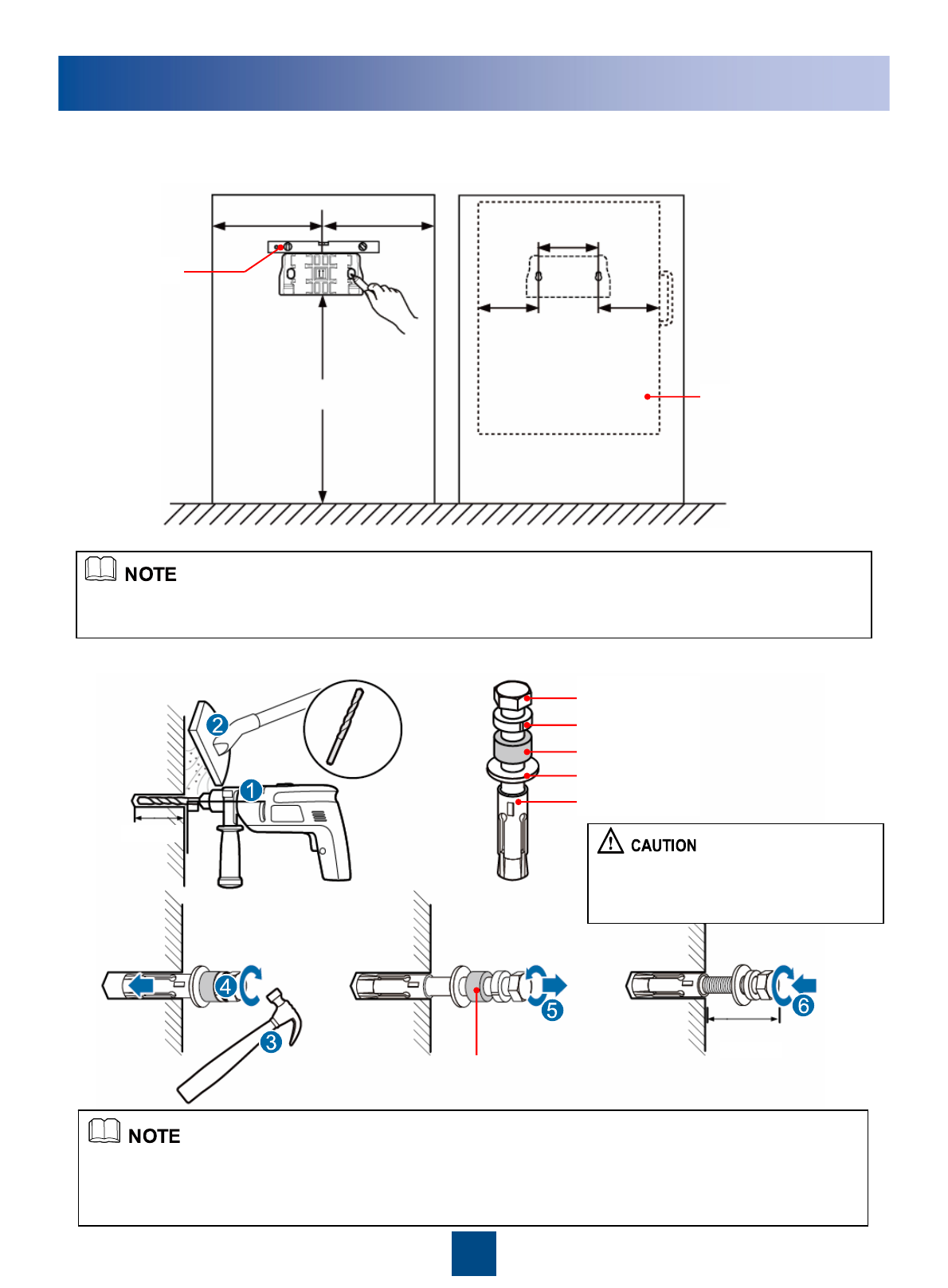 NOTE

2

1

CAUTION

4

3

5

6

NOTE