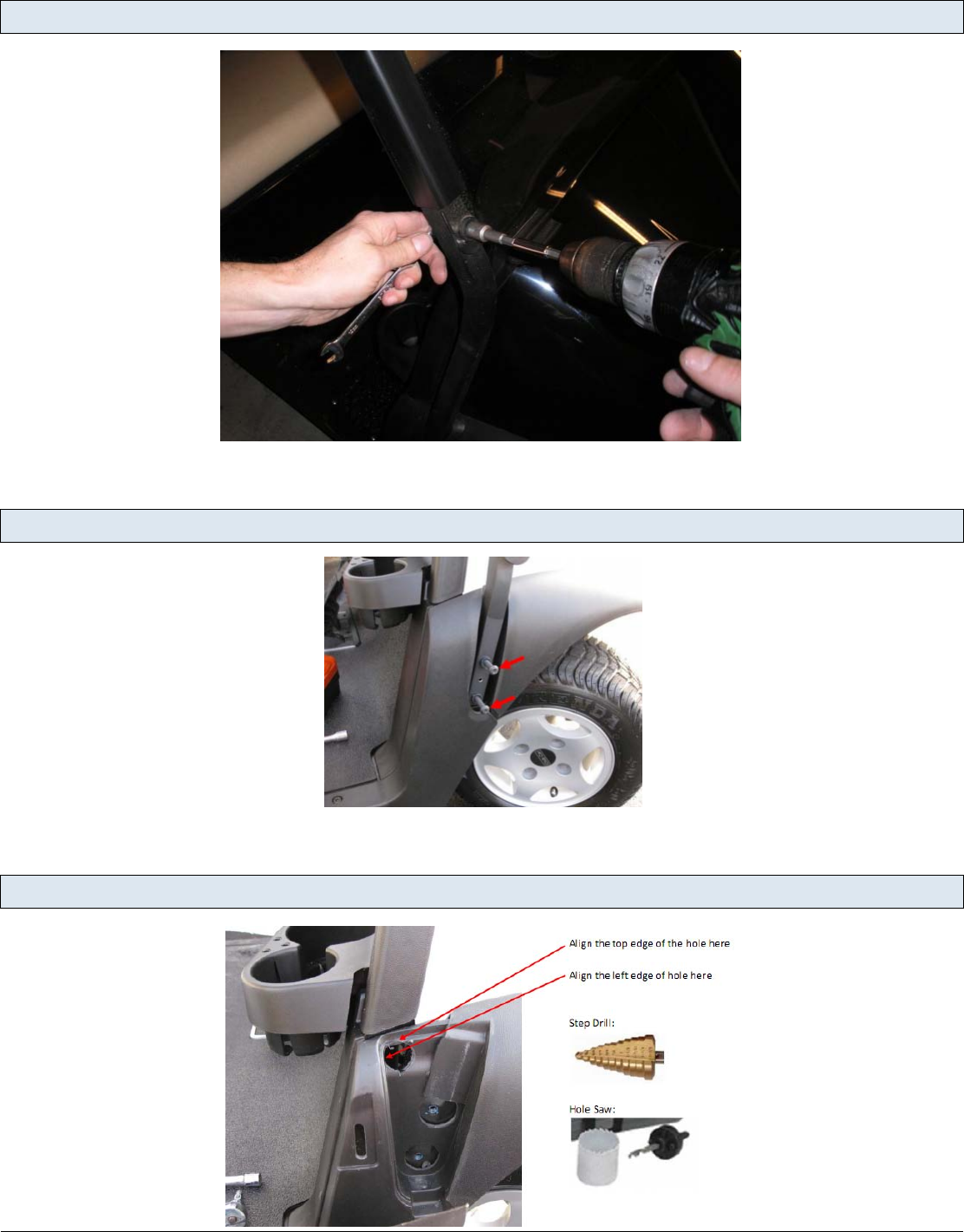 Align the top edge of the hole here

Align the left edge of hole here

Step Drill:

Hole Saw: