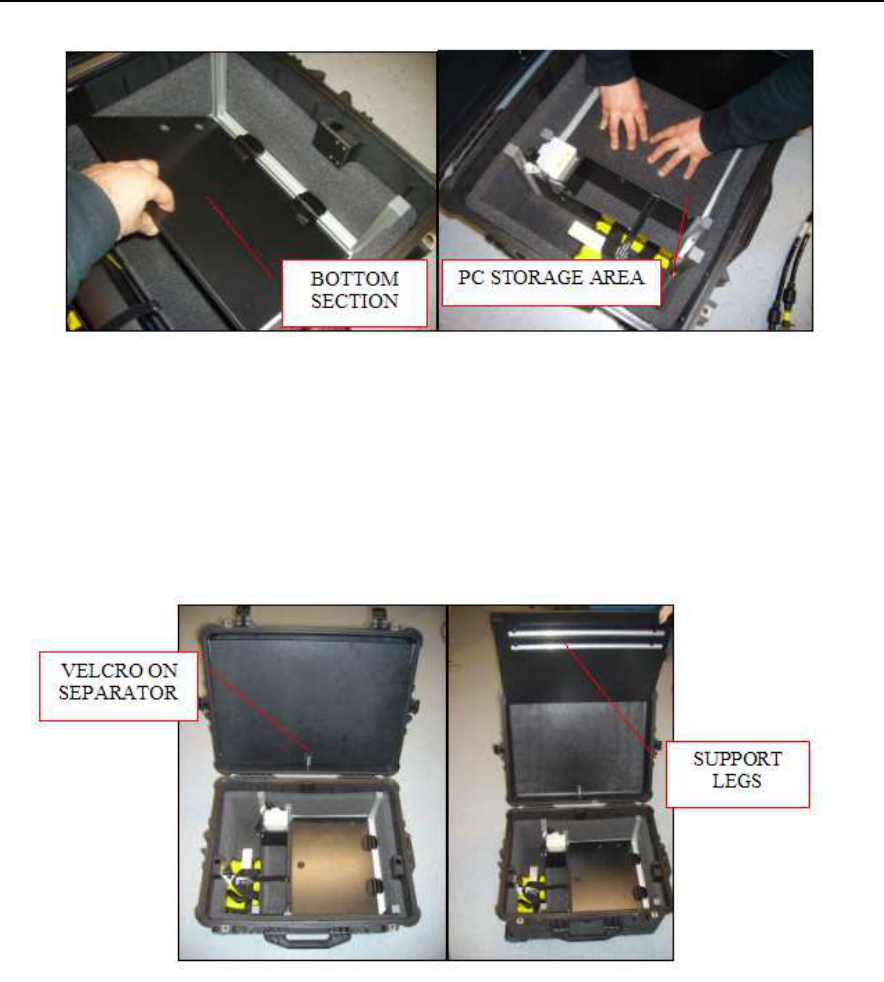 BOTTOM SECTION

PC STORAGE AREA

VELCRO ON SEPARATOR

SUPPORT LEGS