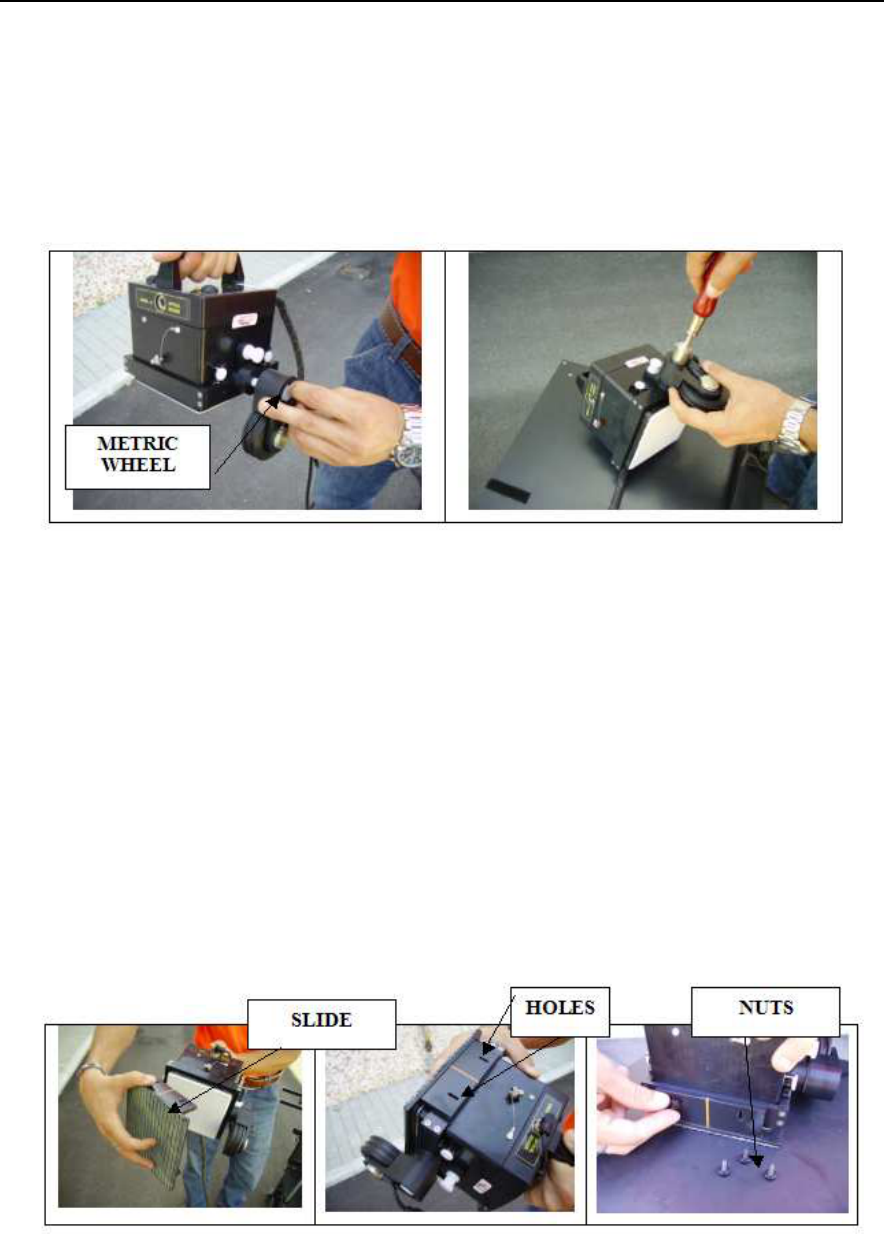 METRIC WHEEL

SLIDE

HOLES

NUTS