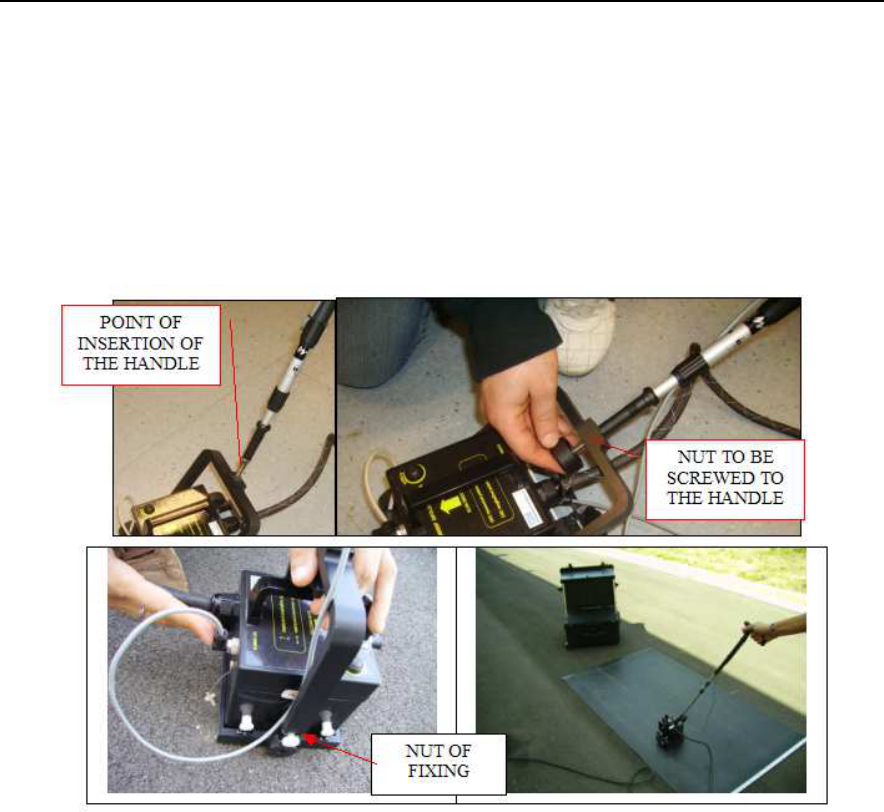 POINT OF INSERTION OF THE HANDLE

NUT TO BE SCREWED TO THE HANDLE

NUT OF FIXING