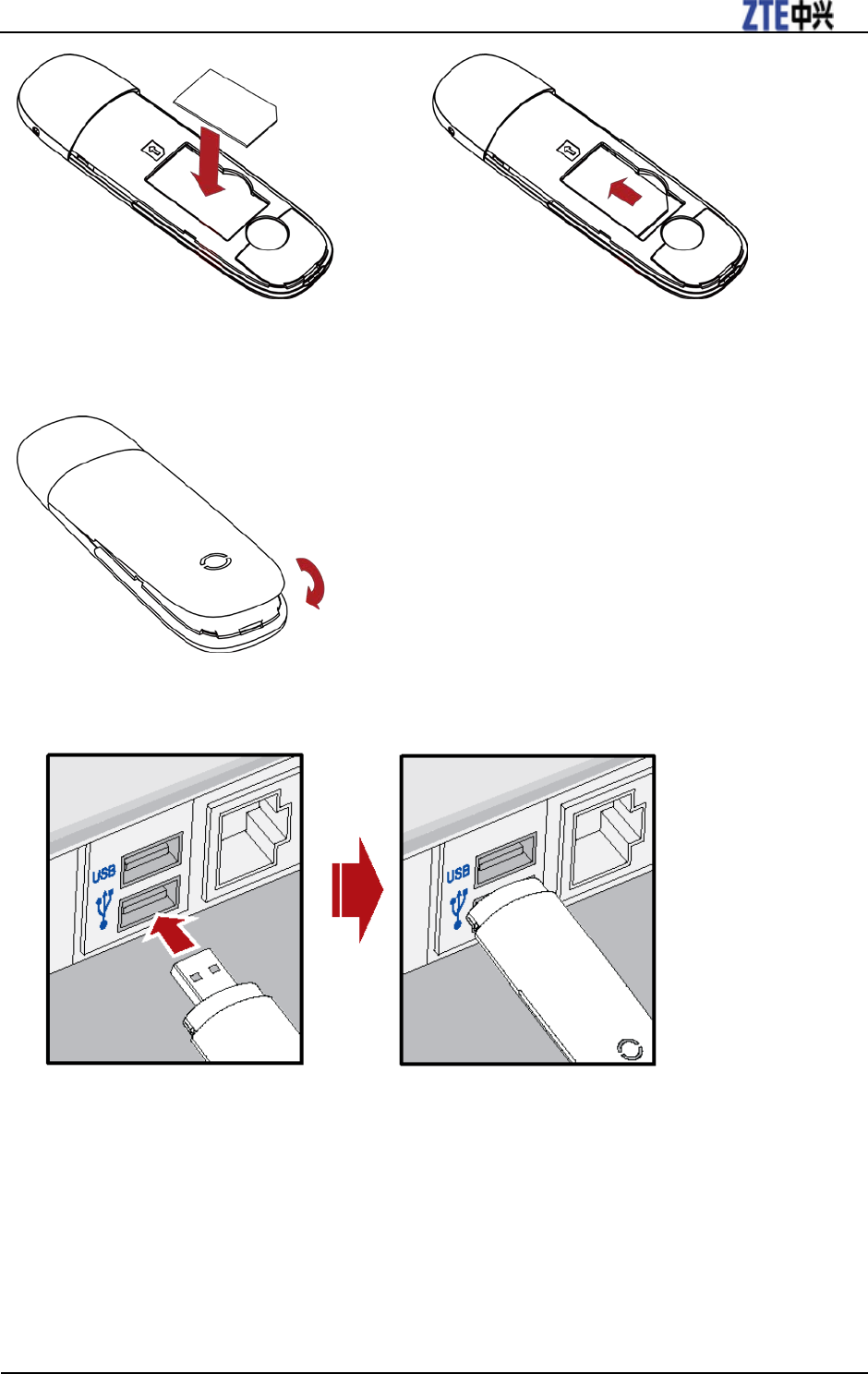 ZTE中兴

USB

USB