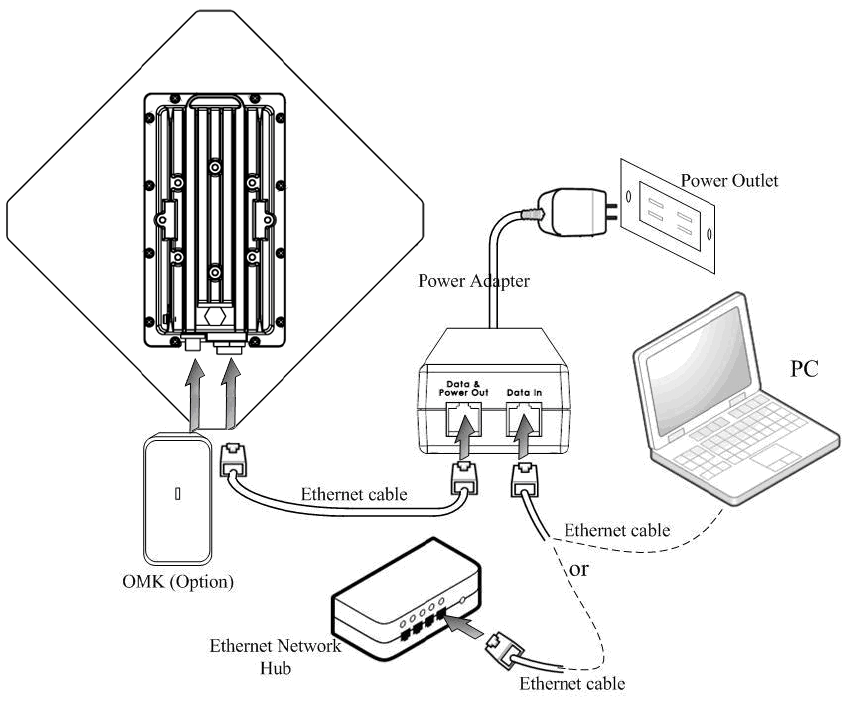 Power Outlet

Power Adapter

Data & Power Out

Data In

PC

Ethernet cable

Ethernet cable

or

OMK (Option)

Ethernet Network Hub

Ethernet cable