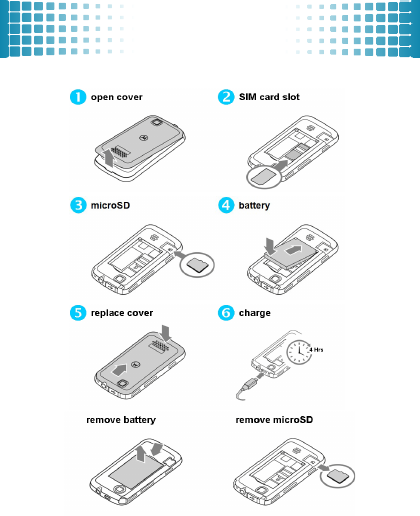 1 open cover

2 SIM card slot

3 microSD

4 battery

5 replace cover

6 charge

4 Hrs

remove battery

remove microSD