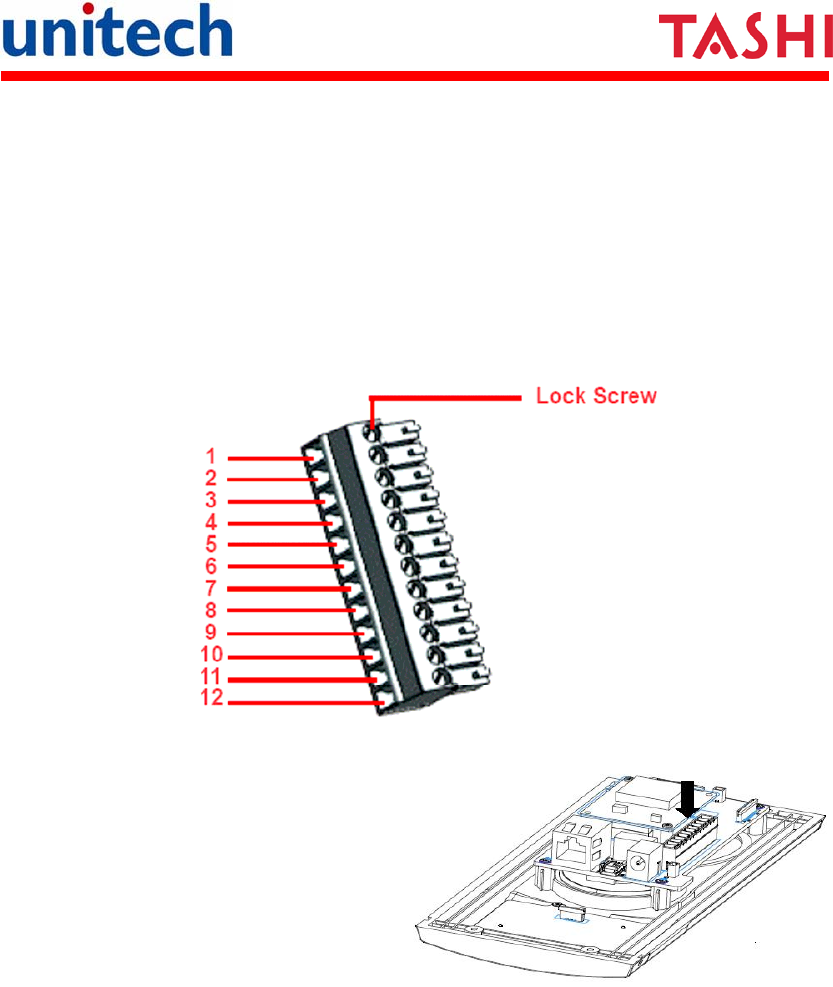 unitech

TASHI

Lock Screw

1
2
3
4
5
6
7
8
9
10
11
12