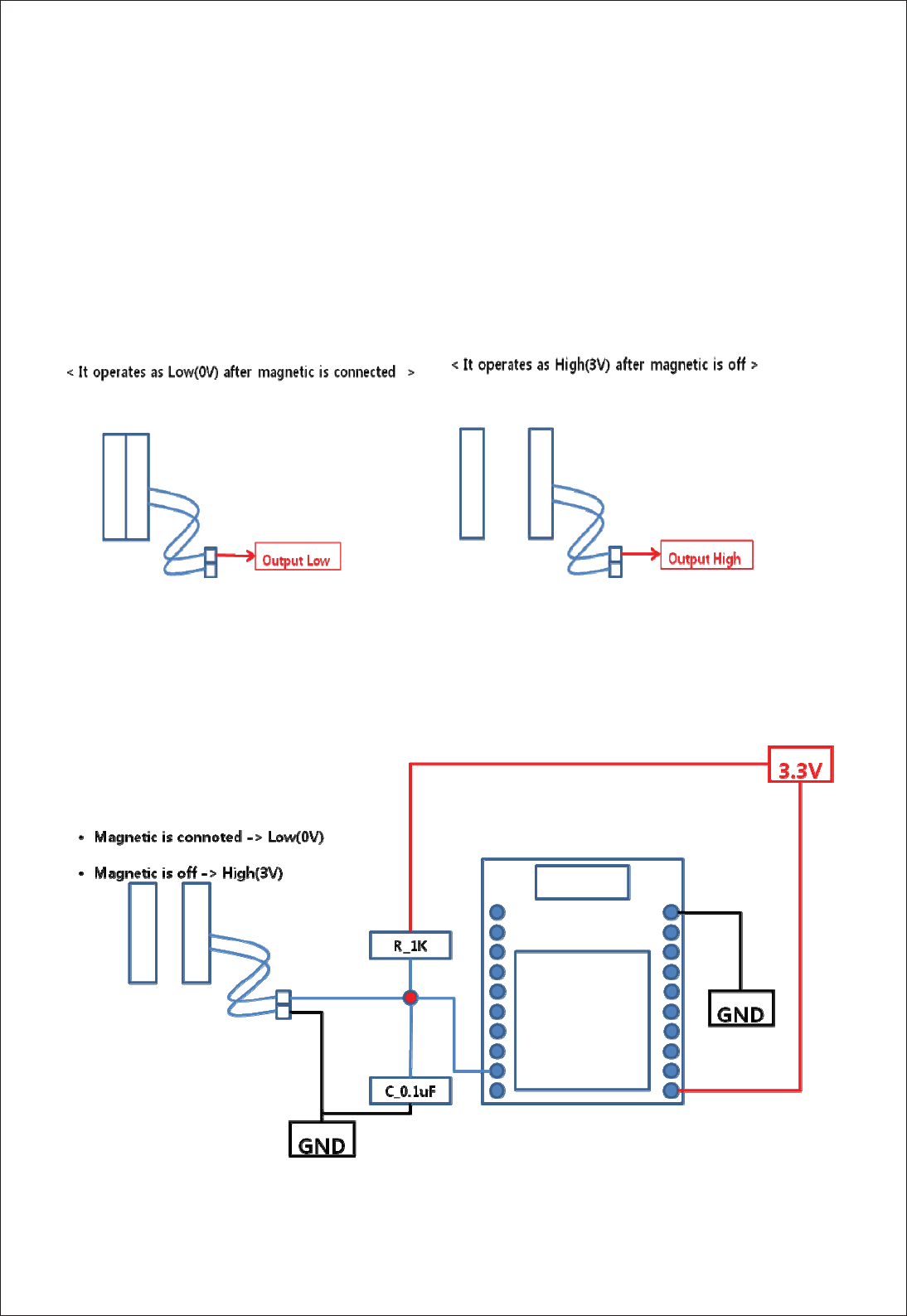 < It operates as Low(0V) after magnetic is connected >

Output Low

< It operates as High(3V) after magnetic is off >

Output High

3.3V

• Magnetic is connoted -> Low(0V)

• Magnetic is off -> High(3V)

R_1K

C_0.1uF

GND

GND