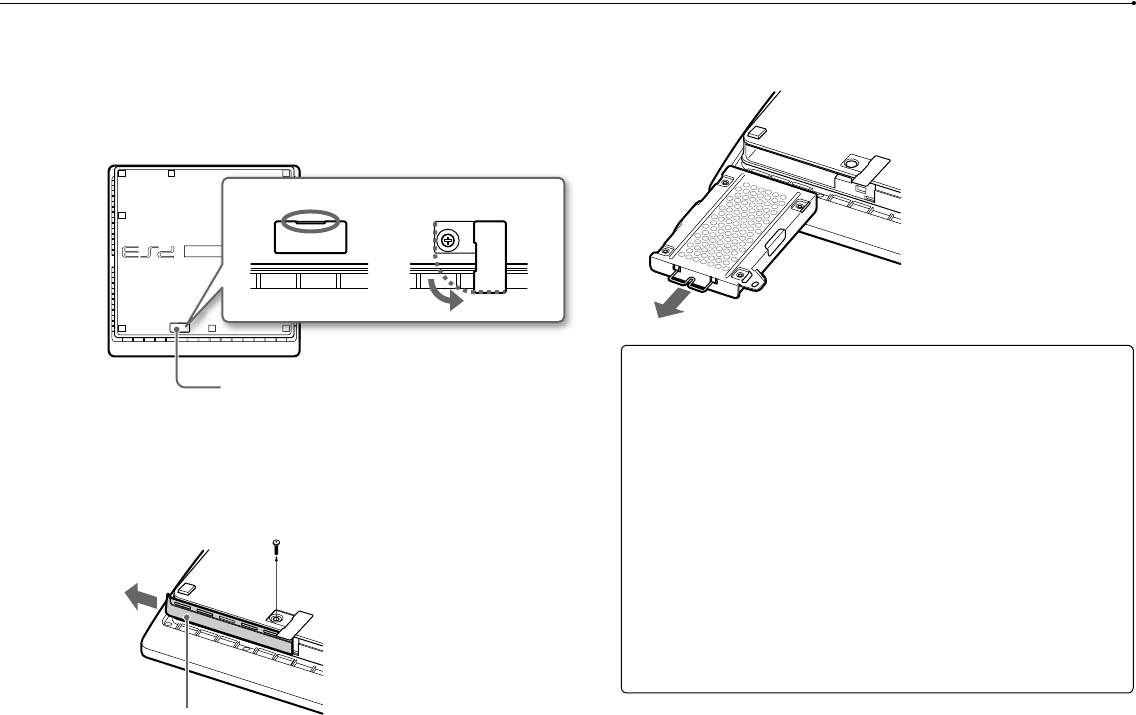 PS3