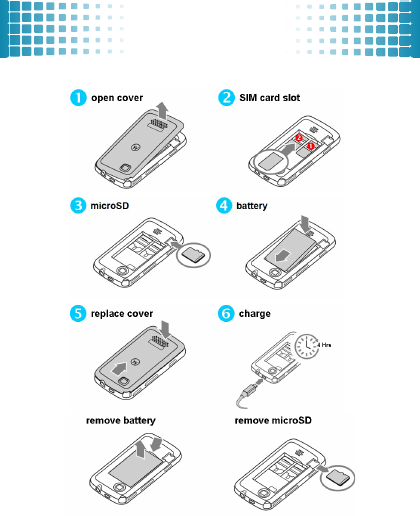 1 open cover

2 SIM card slot

2
1

3 microSD

4 battery

5 replace cover

6 charge

4 Hrs

remove battery

remove microSD