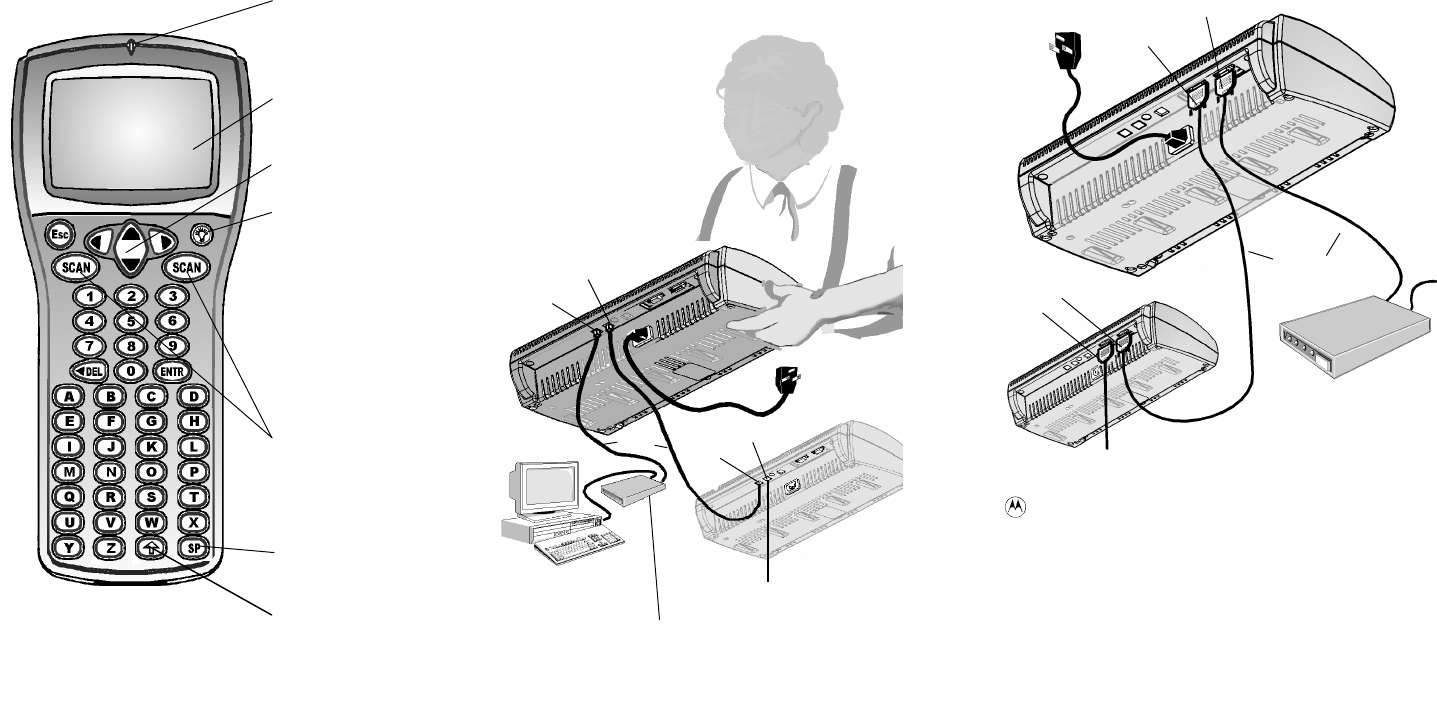 Esc
SCAN
SCAN
1
2
3
4
5
6
7
8
9
DEL
0
ENTR
A
B
C
D
E
F
G
H
I
J
K
L
M
N
O
P
Q
R
S
T
U
V
W
X
Y
Z
SP