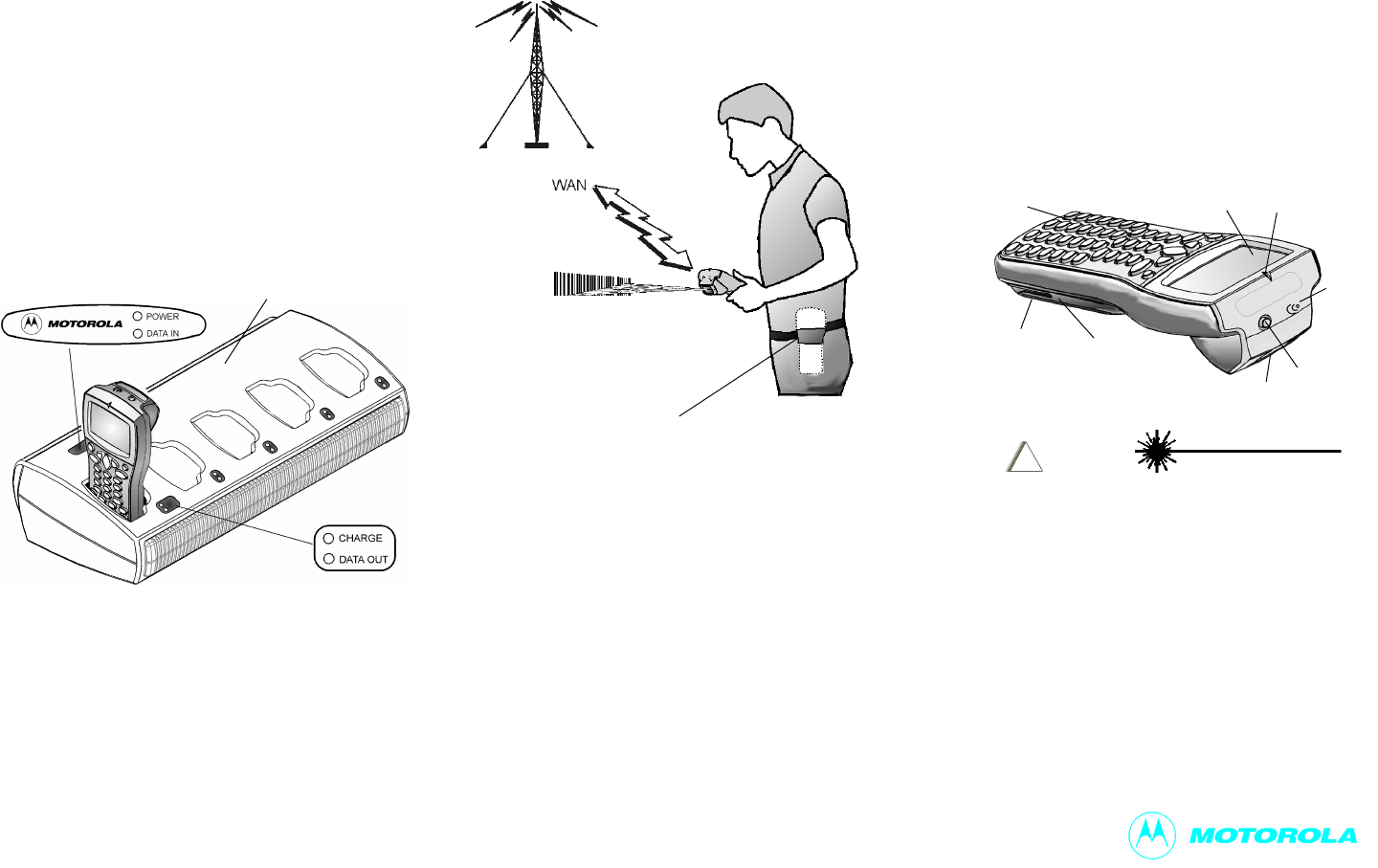 MOTOROLA
POWER
DATA IN

CHARGE
DATA OUT

WAN

MOTOROLA