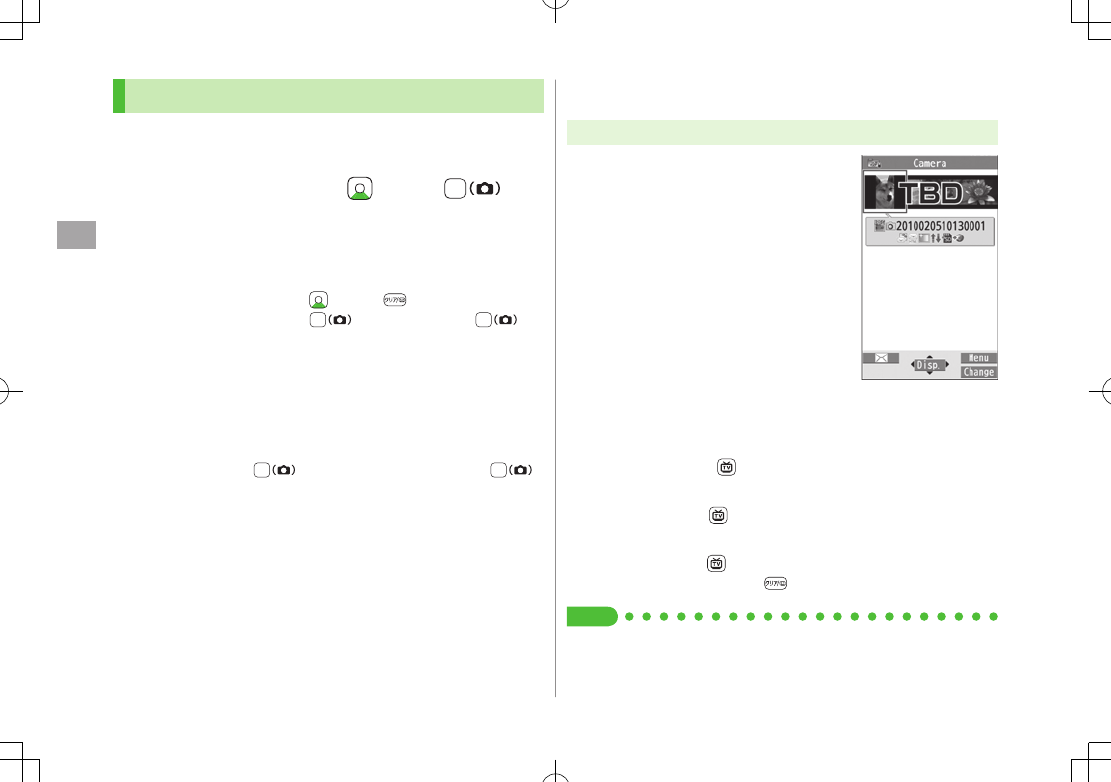 Camera

TBD

2010020510130001

Disp

Menu

Change