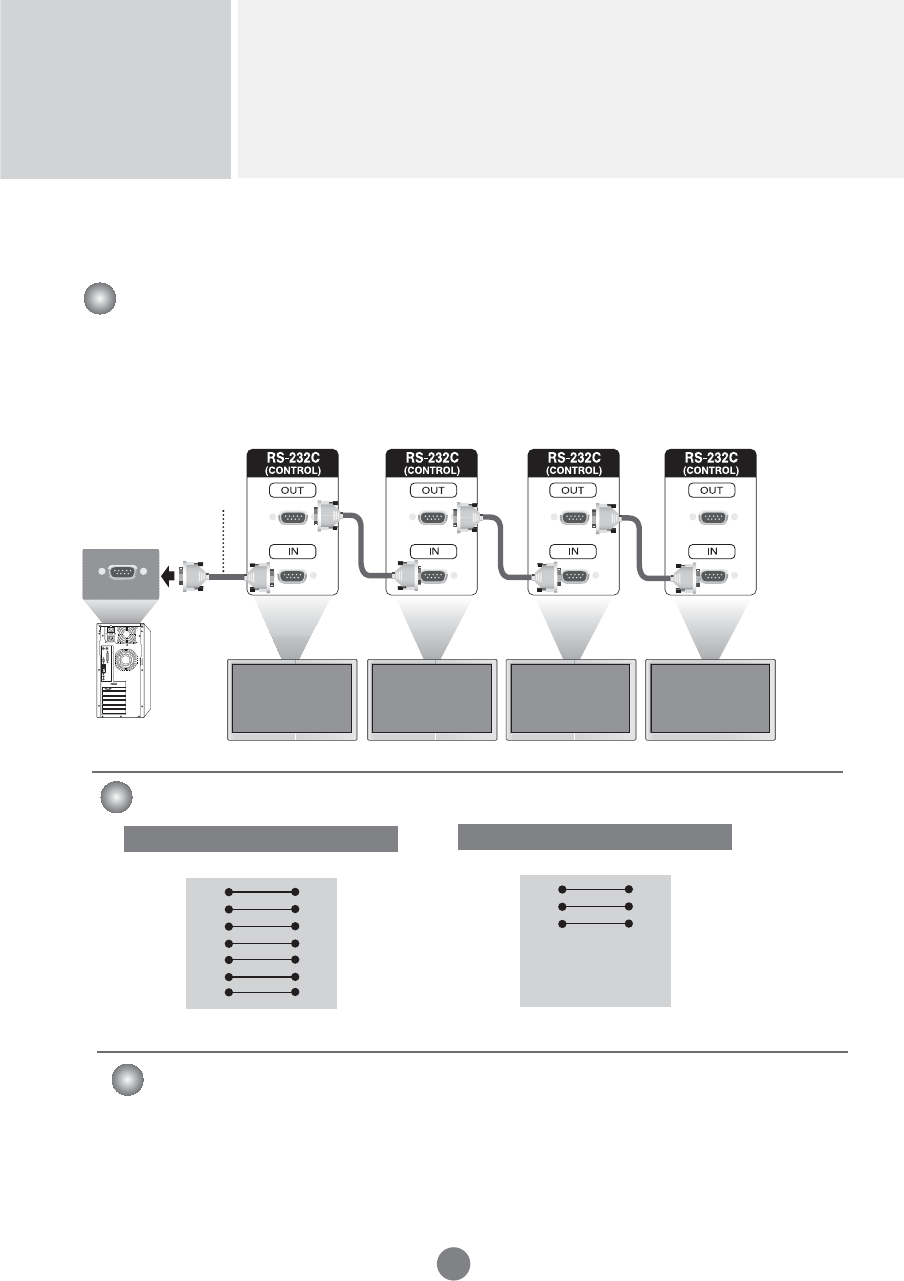 RS-232C
(CONTROL)
OUT
IN

RS-232C
(CONTROL)
OUT
IN

RS-232C
(CONTROL)
OUT
IN

RS-232C
(CONTROL)
OUT
IN