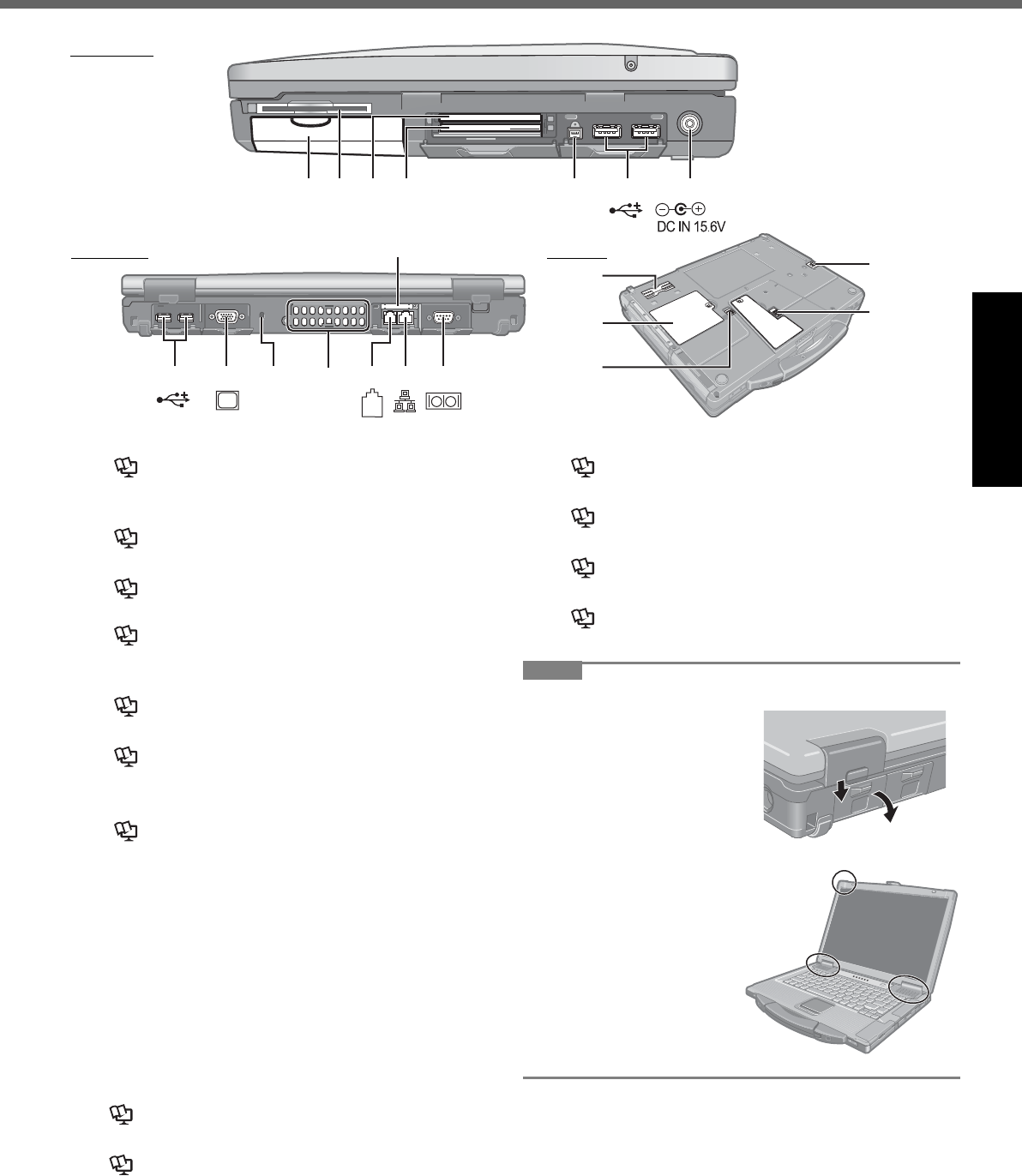 DC IN 15.6V