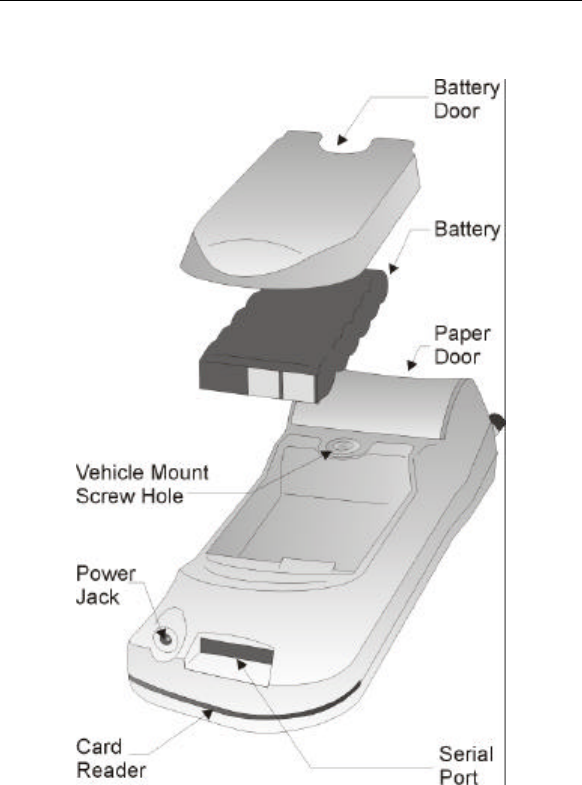 Battery Door

Battery

Paper Door

Vehicle Mount Screw Hole

Power Jack

Card Reader

Serial Port