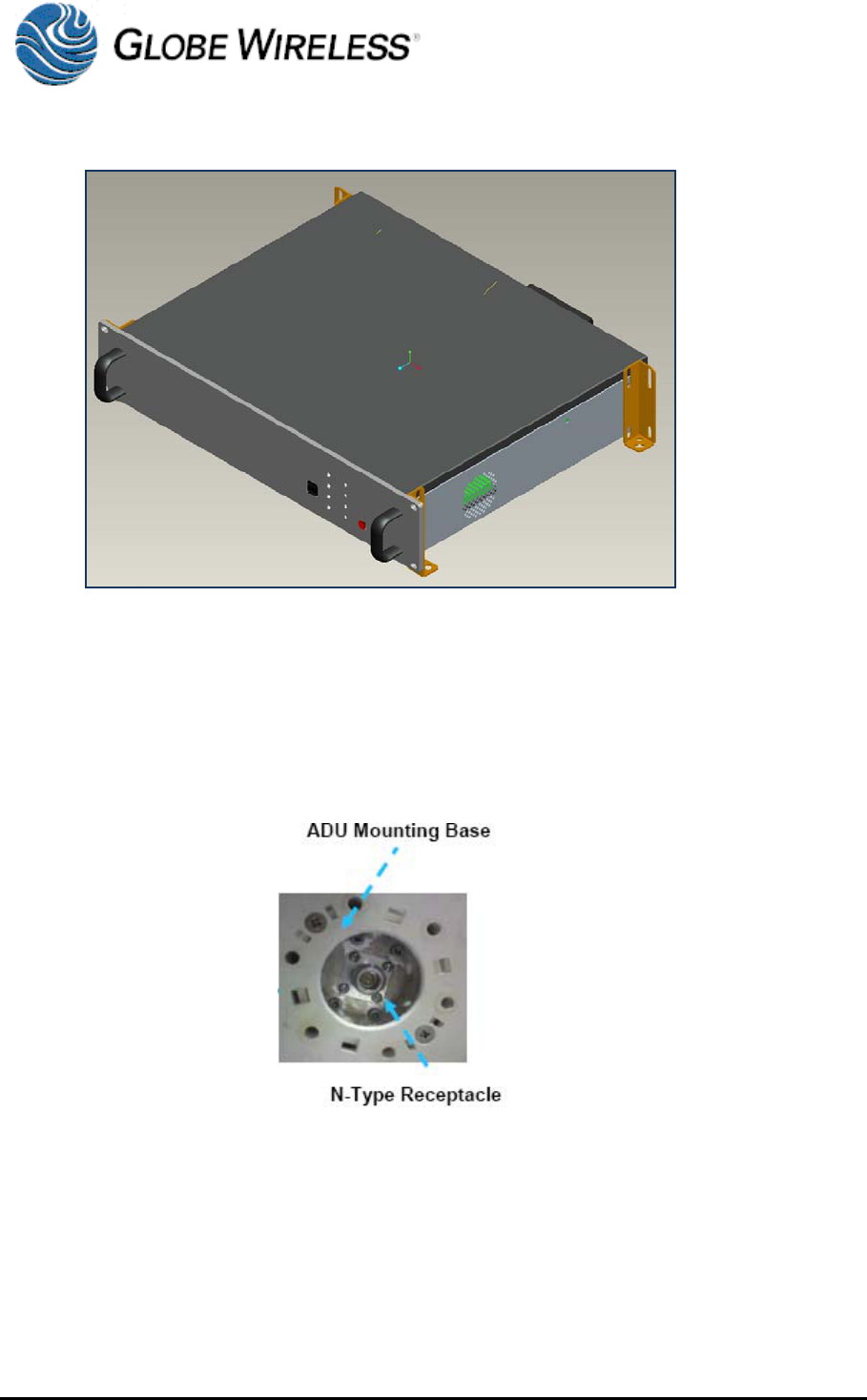 GLOBE WIRELESS®

ADU Mounting Base

N-Type Receptacle