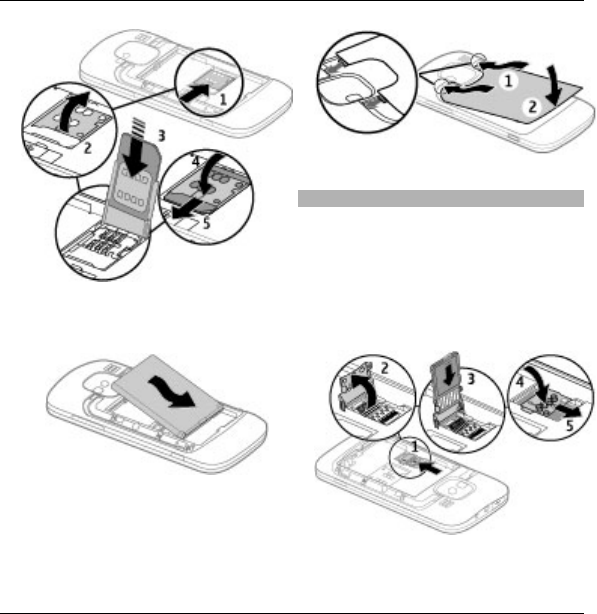 1
2
3
4
5

1
2

2
3
4
5
1