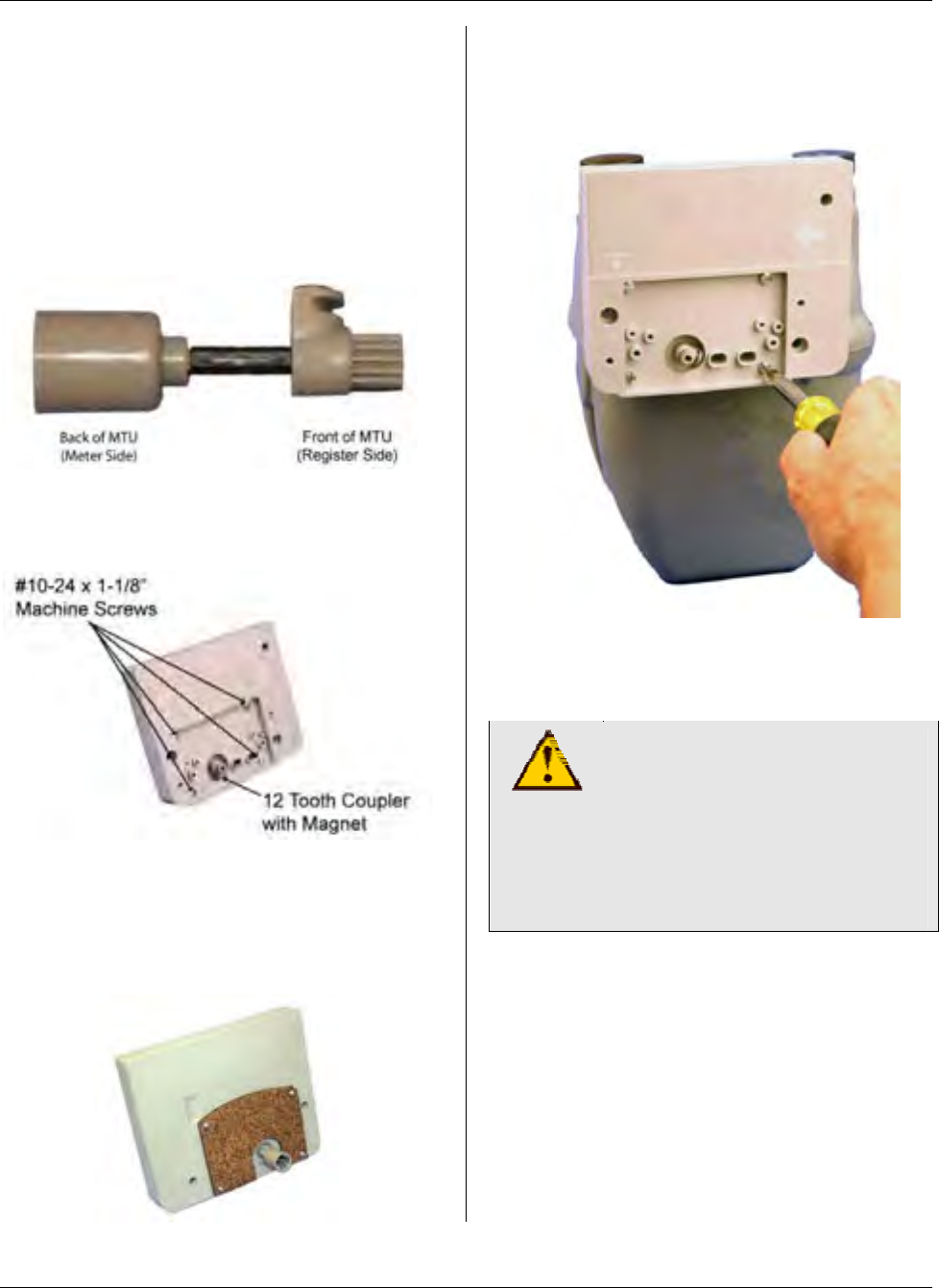 Back of MTU
(Meter Side)

Front of MTU
(Register Side)

#10-24 x 1-1/8"
Machine Screws

12 Tooth Coupler
with Magnet