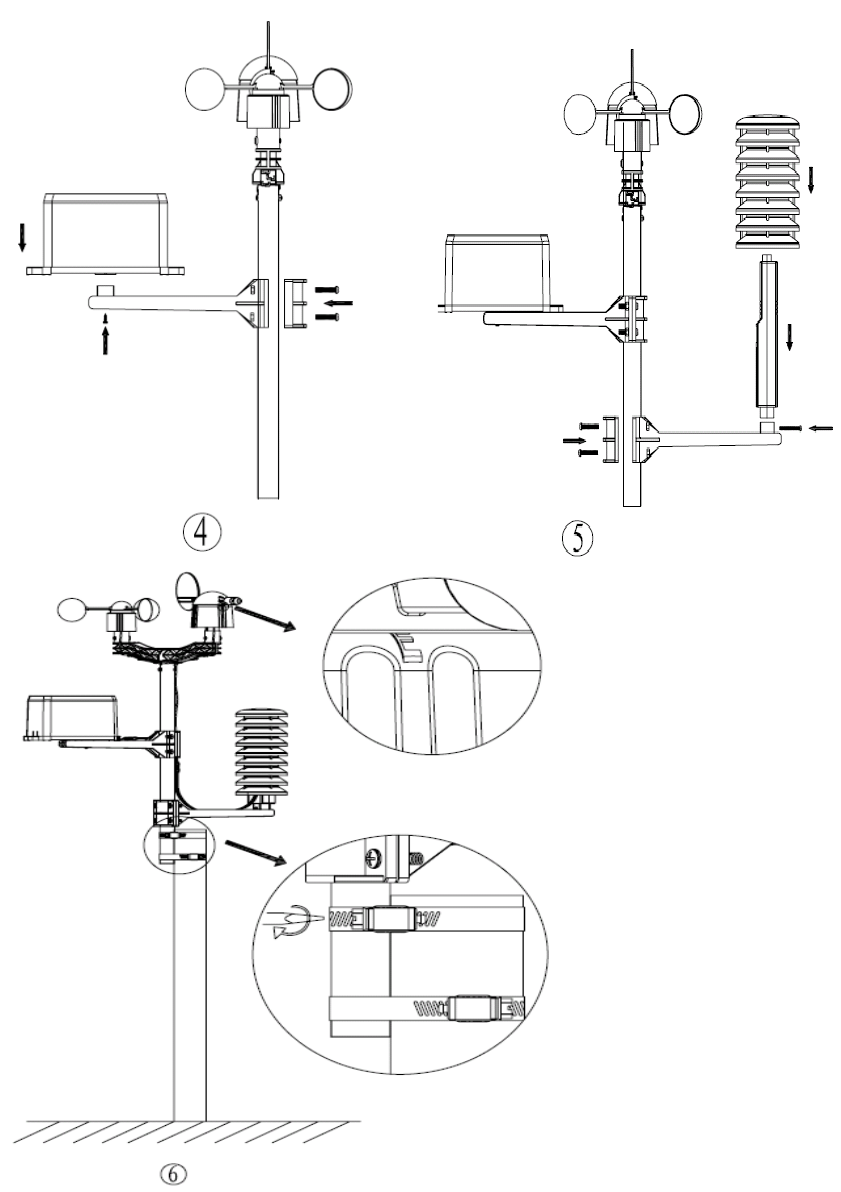 ④

⑤

⑥