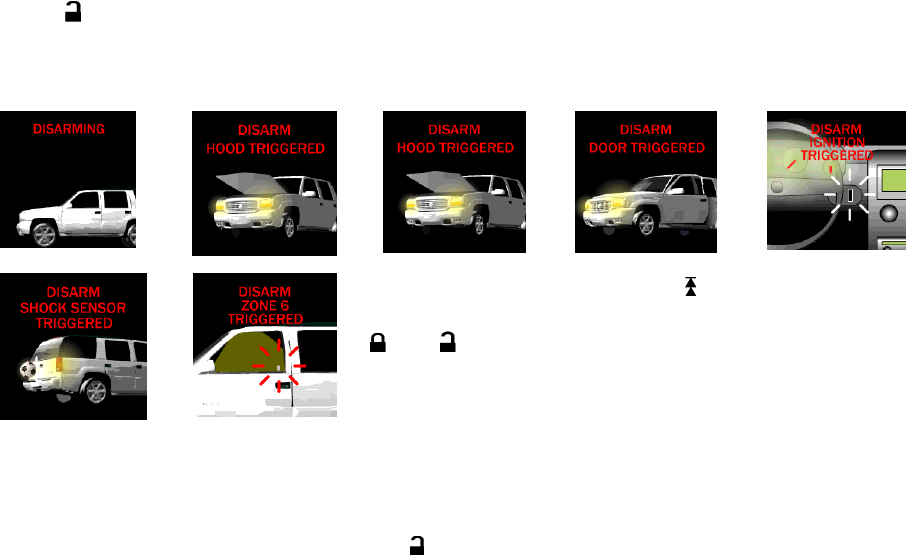 DISARMING

DISARM
HOOD TRIGGERED

DISARM
HOOD TRIGGERED

DISARM
DOOR TRIGGERED

DISARM
IGNITION
TRIGGERED

DISARM
SHOCK SENSOR
TRIGGERED

DISARM
ZONE 6
TRIGGERED