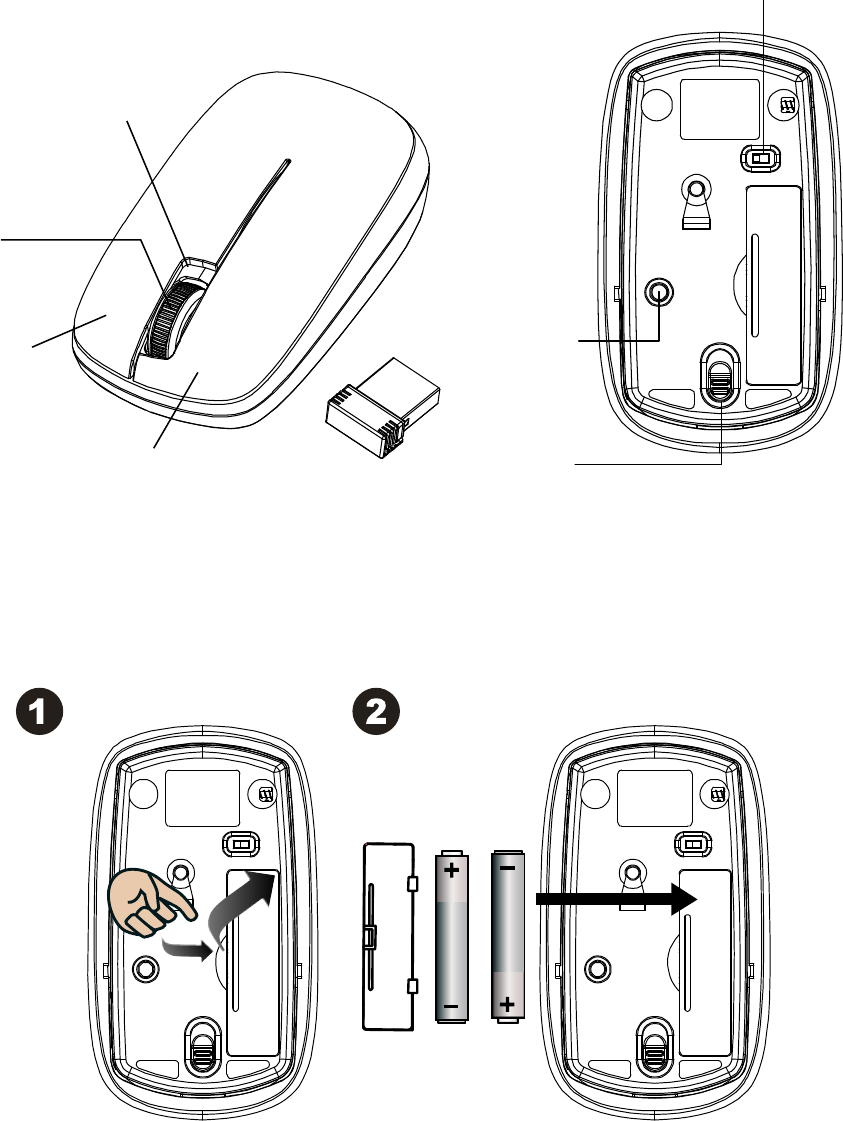 1

2

+

−

−

+