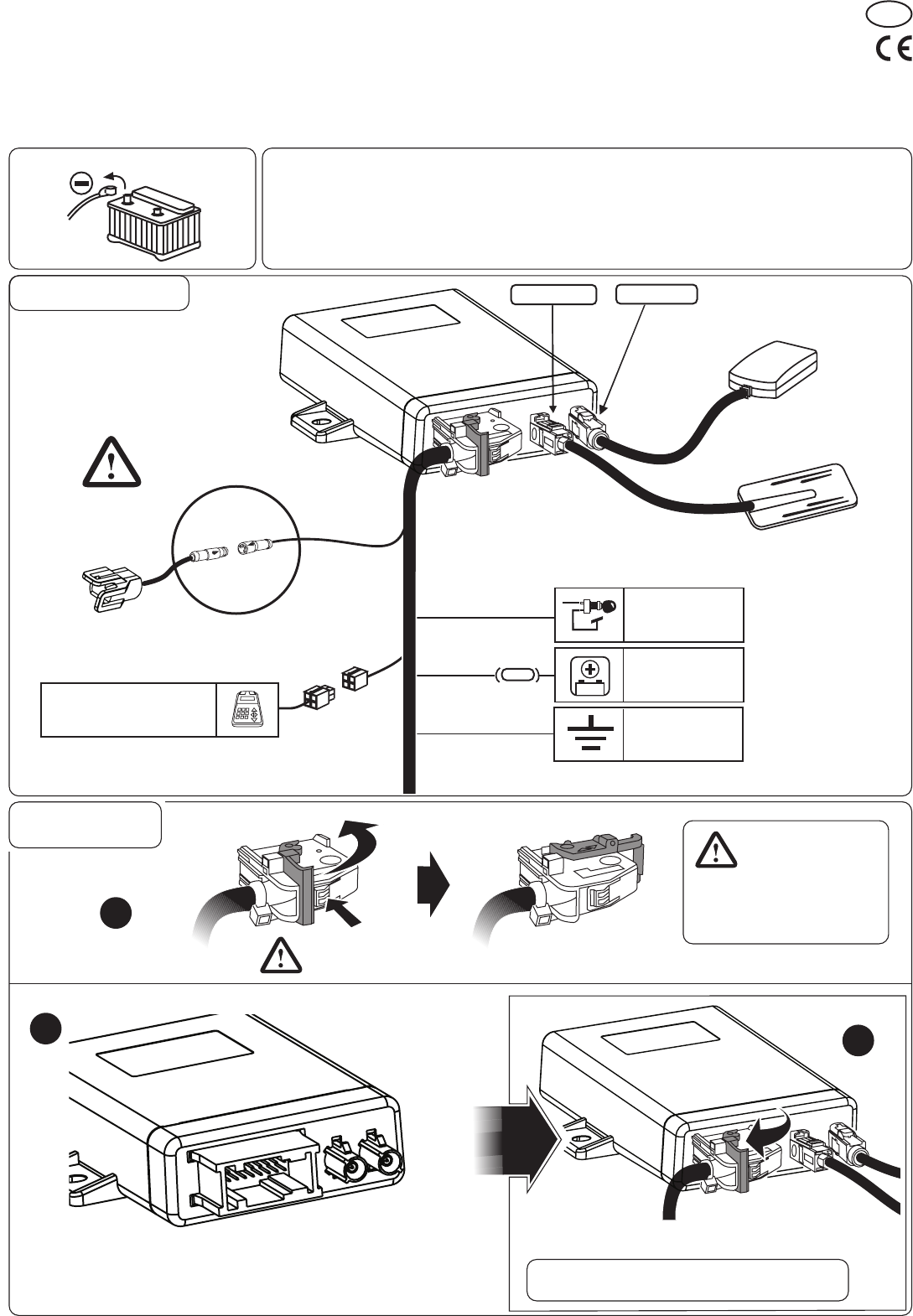 CE