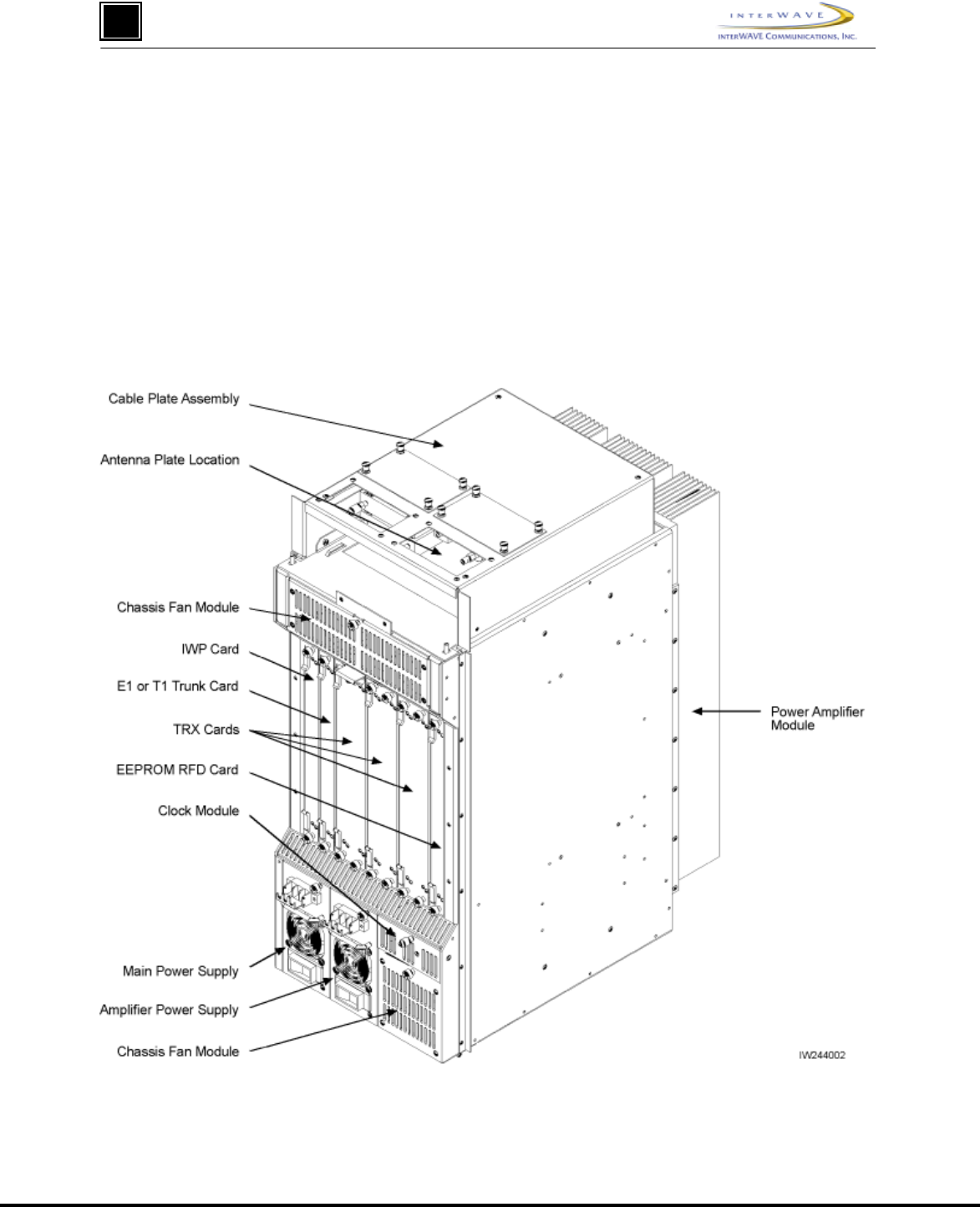 INTERWAVE
INTERWAVE COMMUNICATIONS, INC.

Cable Plate Assembly
Antenna Plate Location
Chassis Fan Module
IWP Card
E1 or T1 Trunk Card
TRX Cards
EEPROM RFD Card
Clock Module
Main Power Supply
Amplifier Power Supply
Chassis Fan Module
Power Amplifier Module
IW244002