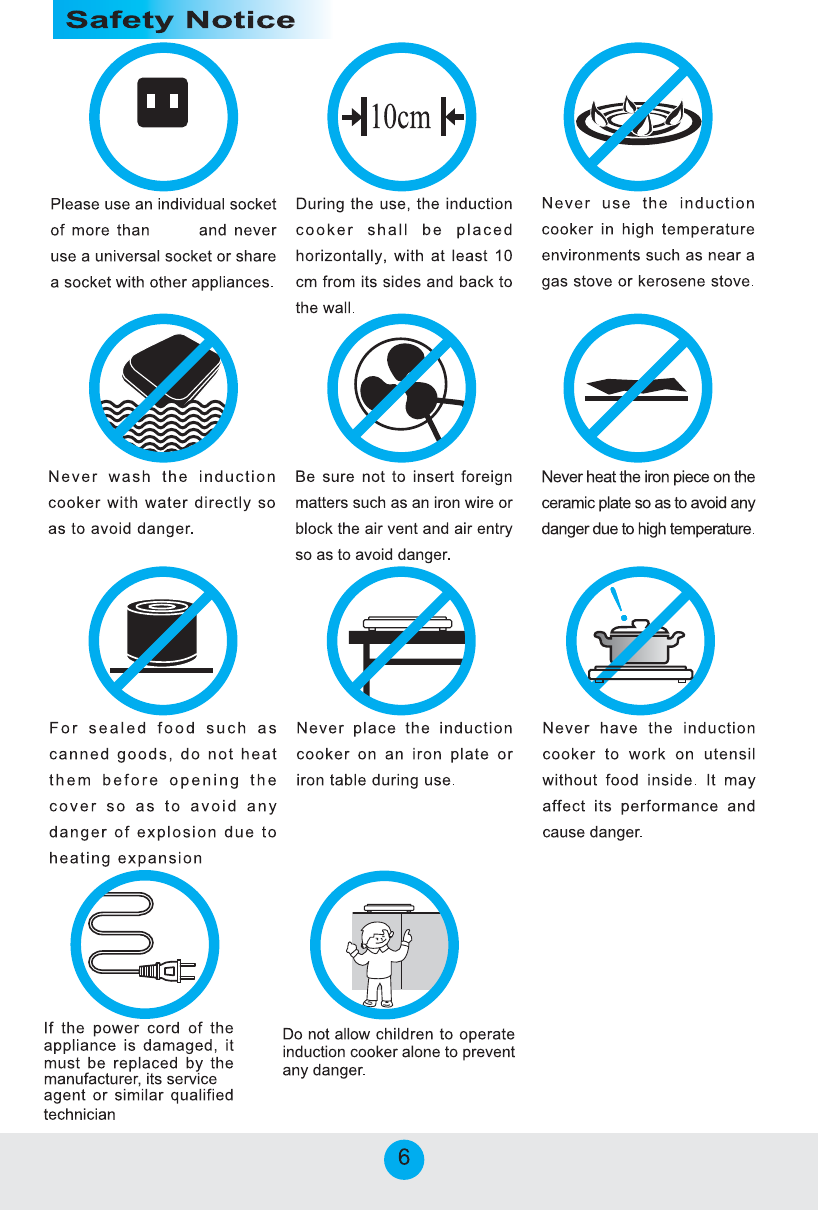 Safety Notice

10cm

Please use an individual socket of more than and never use a universal socket or share a socket with other appliances.

During the use, the induction cooker shall be placed horizontally, with at least 10 cm from its sides and back to the wall.

Never use the induction cooker in high temperature environments such as near a gas stove or kerosene stove.

Never wash the induction cooker with water directly so as to avoid danger.

Be sure not to insert foreign matters such as an iron wire or block the air vent and air entry so as to avoid danger.

Never heat the iron piece on the ceramic plate so as to avoid any danger due to high temperature.

For sealed food such as canned goods, do not heat them before opening the cover so as to avoid any danger of explosion due to heating expansion

Never place the induction cooker on an iron plate or iron table during use.

Never have the induction cooker to work on utensil without food inside. It may affect its performance and cause danger.

If the power cord of the appliance is damaged, it must be replaced by the manufacturer, its service agent or similar qualified technician

Do not allow children to operate induction cooker alone to prevent any danger.

6