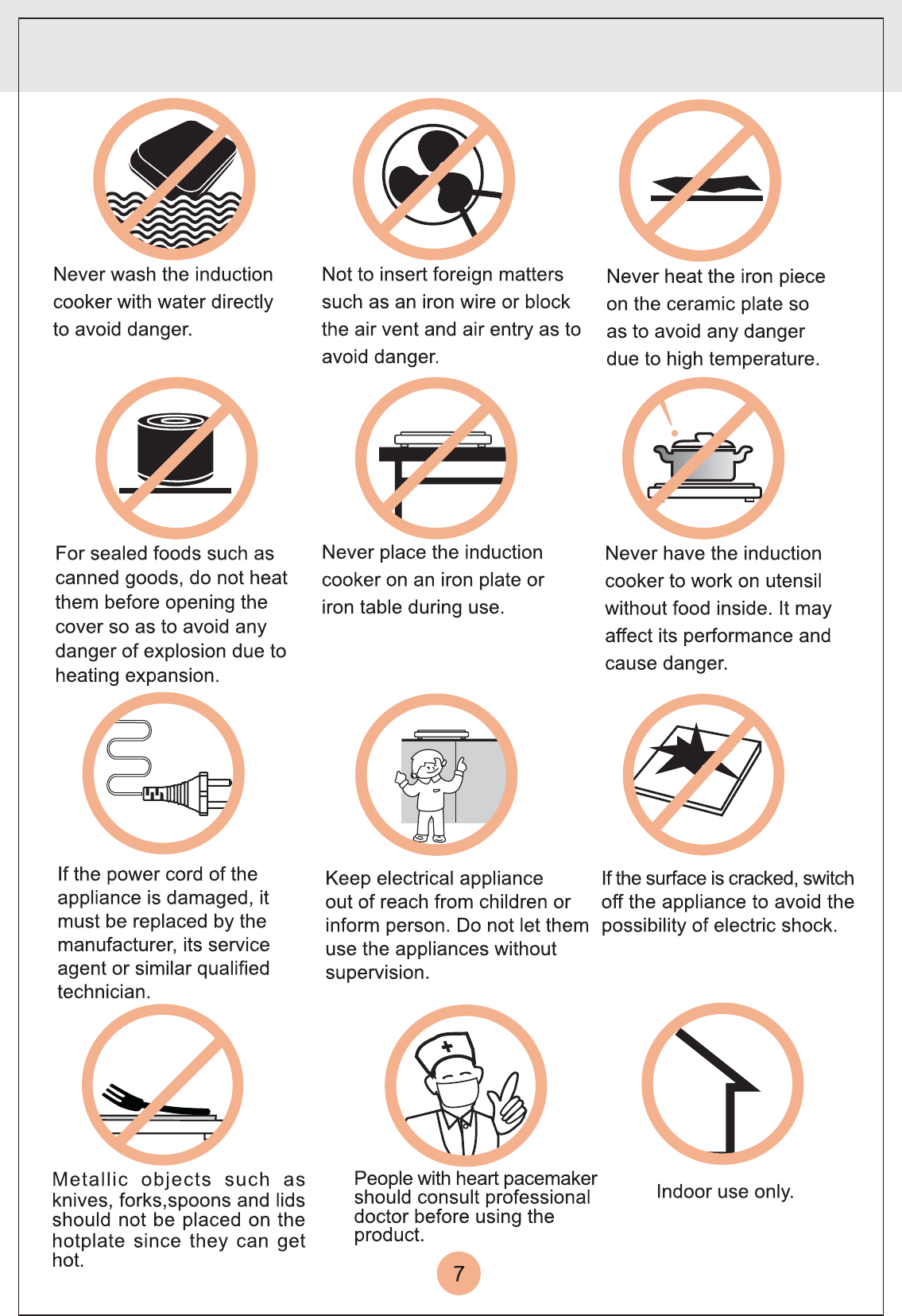 Never wash the induction cooker with water directly to avoid danger.

Not to insert foreign matters such as an iron wire or block the air vent and air entry as to avoid danger.

Never heat the iron piece on the ceramic plate so as to avoid any danger due to high temperature.

For sealed foods such as canned goods, do not heat them before opening the cover so as to avoid any danger of explosion due to heating expansion.

Never place the induction cooker on an iron plate or iron table during use.

Never have the induction cooker to work on utensil without food inside. It may affect its performance and cause danger.

If the power cord of the appliance is damaged, it must be replaced by the manufacturer, its service agent or similar qualified technician.

Keep electrical appliance out of reach from children or inform person. Do not let them use the appliances without supervision.

If the surface is cracked, switch off the appliance to avoid the possibility of electric shock.

Metallic objects such as knives, forks,spoons and lids should not be placed on the hotplate since they can get hot.

People with heart pacemaker should consult professional doctor before using the product.

Indoor use only.

7