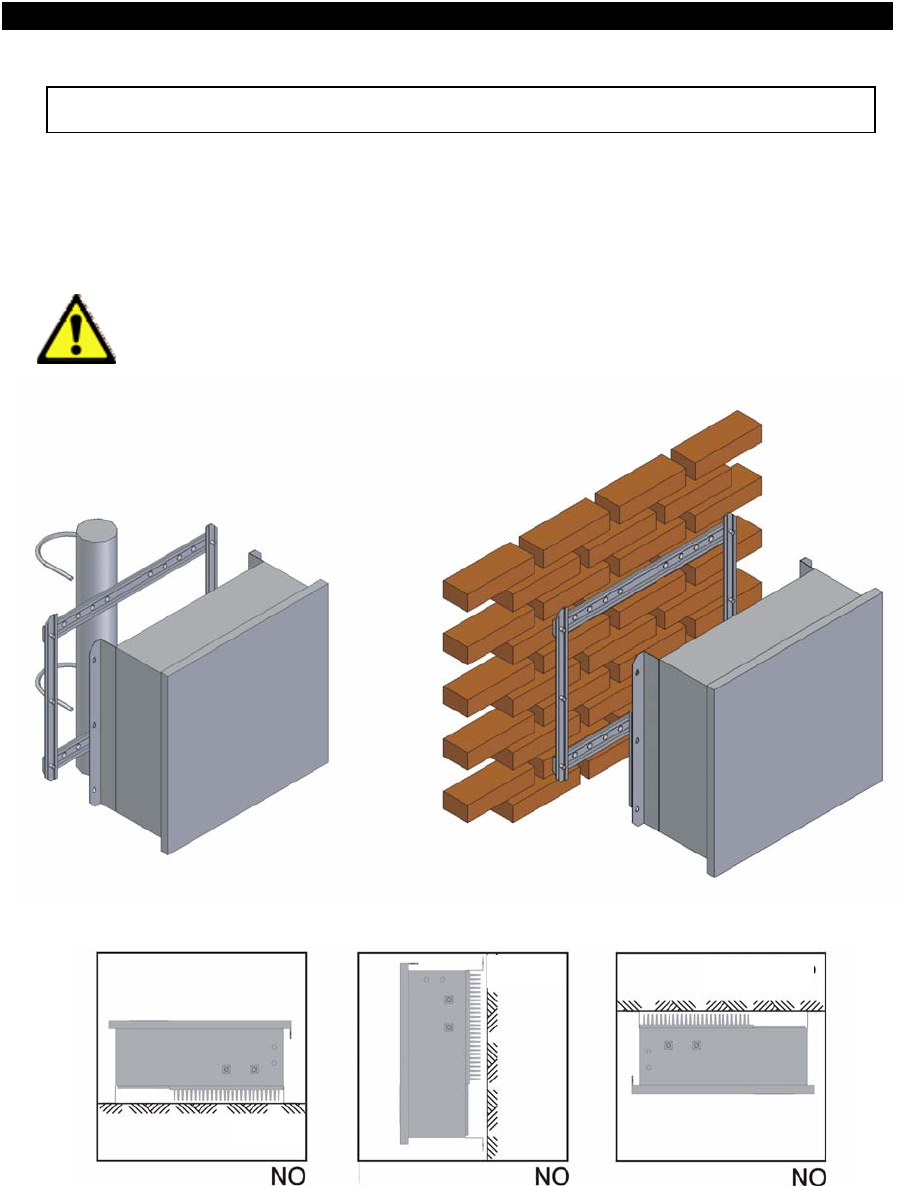 NO

NO

NO