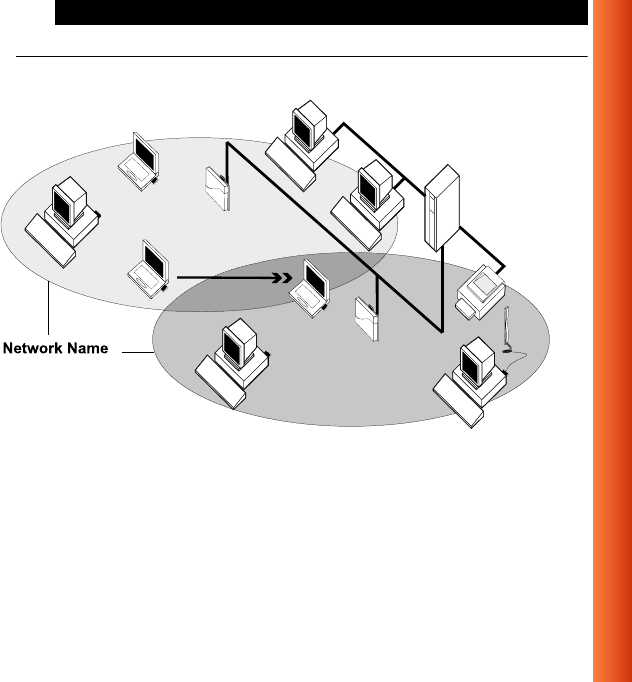 Network Name