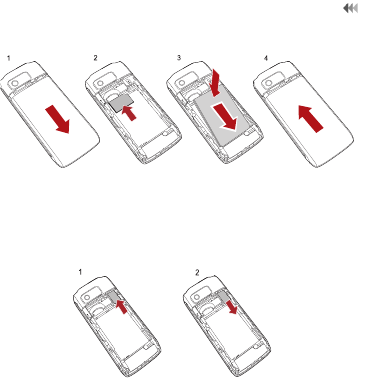 1

2

3

4

1

2