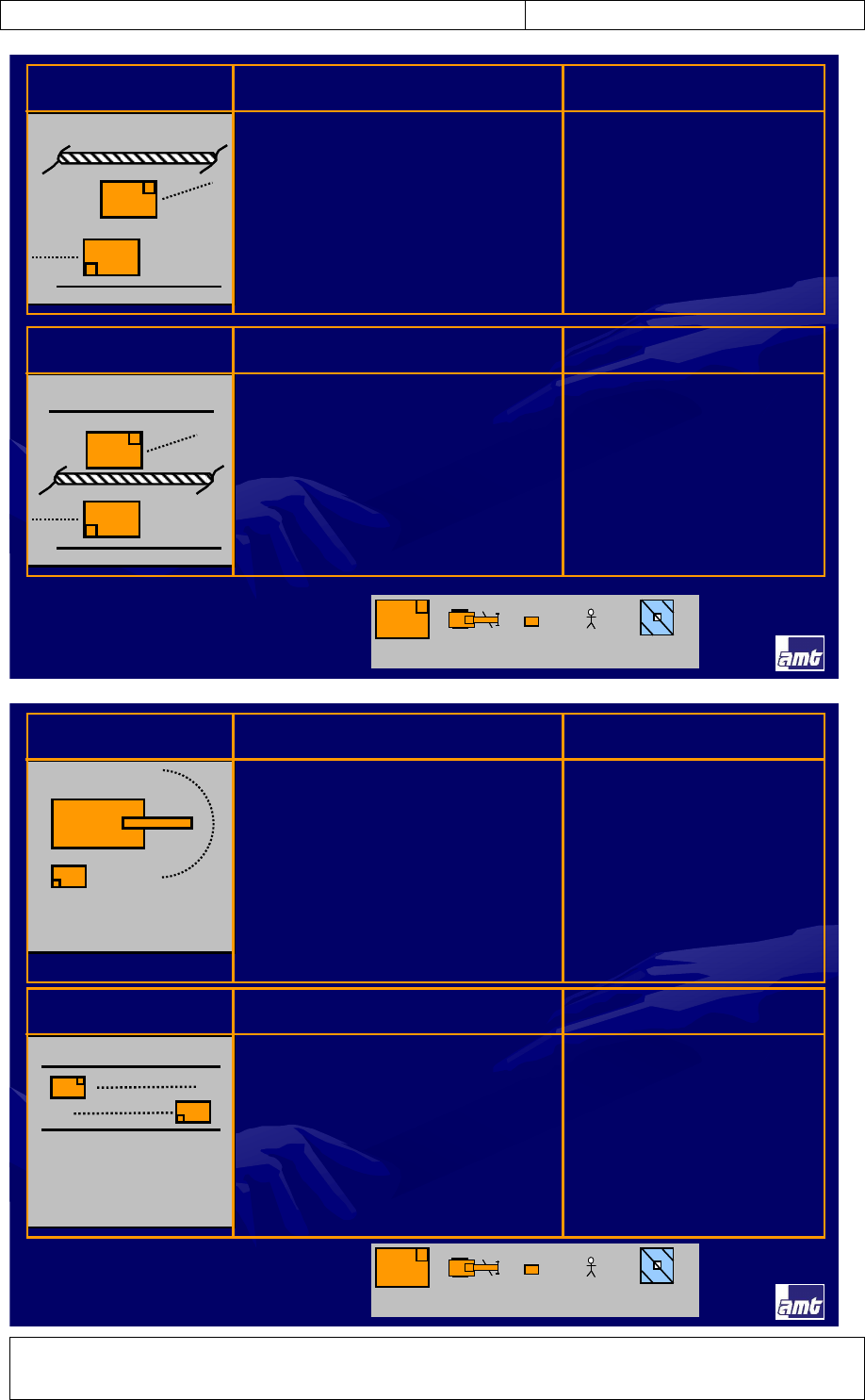 amt

amt