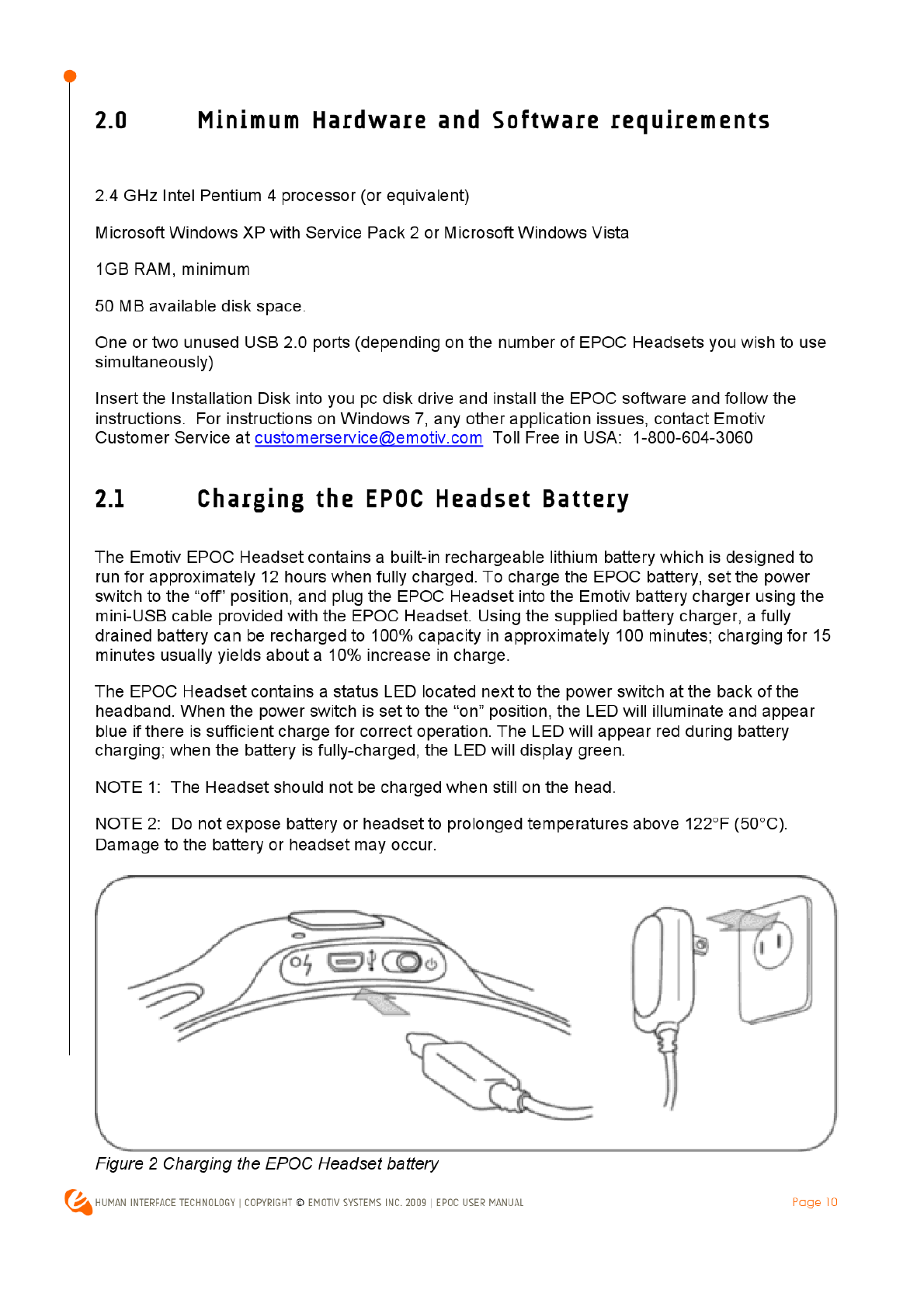 2.0 Minimum Hardware and Software requirements

2.4 GHz Intel Pentium 4 processor (or equivalent)

Microsoft Windows XP with Service Pack 2 or Microsoft Windows Vista

1GB RAM, minimum

50 MB available disk space.

One or two unused USB 2.0 ports (depending on the number of EPOC Headsets you wish to use simultaneously)

Insert the Installation Disk into you pc disk drive and install the EPOC software and follow the instructions. For instructions on Windows 7, any other application issues, contact Emotiv Customer Service at customerservice@emotiv.com Toll Free in USA: 1-800-604-3060

2.1 Charging the EPOC Headset Battery

The Emotiv EPOC Headset contains a built-in rechargeable lithium battery which is designed to run for approximately 12 hours when fully charged. To charge the EPOC battery, set the power switch to the "off" position, and plug the EPOC Headset into the Emotiv battery charger using the mini-USB cable provided with the EPOC Headset. Using the supplied battery charger, a fully drained battery can be recharged to 100% capacity in approximately 100 minutes; charging for 15 minutes usually yields about a 10% increase in charge.

The EPOC Headset contains a status LED located next to the power switch at the back of the headband. When the power switch is set to the "on" position, the LED will illuminate and appear blue if there is sufficient charge for correct operation. The LED will appear red during battery charging; when the battery is fully-charged, the LED will display green.

NOTE 1: The Headset should not be charged when still on the head.

NOTE 2: Do not expose battery or headset to prolonged temperatures above 122°F (50°C). Damage to the battery or headset may occur.

Figure 2 Charging the EPOC Headset battery

HUMAN INTERFACE TECHNOLOGY | COPYRIGHT © EMOTIV SYSTEMS INC. 2009 | EPOC USER MANUAL Page 10